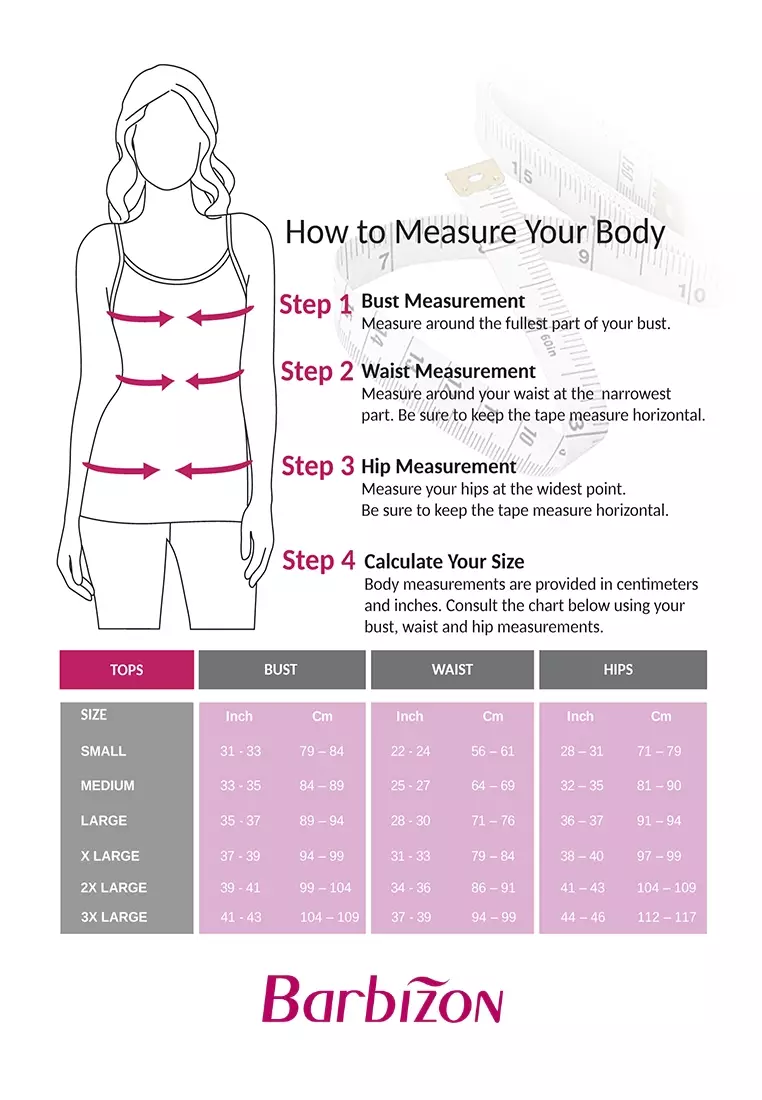 How to Measure Your Body

Step 1 Bust Measurement
Measure around the fullest part of your bust.

Step 2 Waist Measurement
Measure around your waist at the narrowest part. Be sure to keep the tape measure horizontal.

Step 3 Hip Measurement
Measure your hips at the widest point. Be sure to keep the tape measure horizontal.

Step 4 Calculate Your Size
Body measurements are provided in centimeters and inches. Consult the chart below using your bust, waist and hip measurements.

| TOPS | BUST | | WAIST | | HIPS | |
|---|---|---|---|---|---|---|
| SIZE | Inch | Cm | Inch | Cm | Inch | Cm |
| SMALL | 31 - 33 | 79 – 84 | 22 - 24 | 56 – 61 | 28 – 31 | 71 – 79 |
| MEDIUM | 33 - 35 | 84 – 89 | 25 - 27 | 64 – 69 | 32 – 35 | 81 – 90 |
| LARGE | 35 - 37 | 89 – 94 | 28 - 30 | 71 – 76 | 36 – 37 | 91 – 94 |
| X LARGE | 37 - 39 | 94 – 99 | 31 - 33 | 79 – 84 | 38 – 40 | 97 – 99 |
| 2X LARGE | 39 - 41 | 99 – 104 | 34 - 36 | 86 – 91 | 41 – 43 | 104 – 109 |
| 3X LARGE | 41 - 43 | 104 – 109 | 37 - 39 | 94 – 99 | 44 – 46 | 112 – 117 |

Barbizon