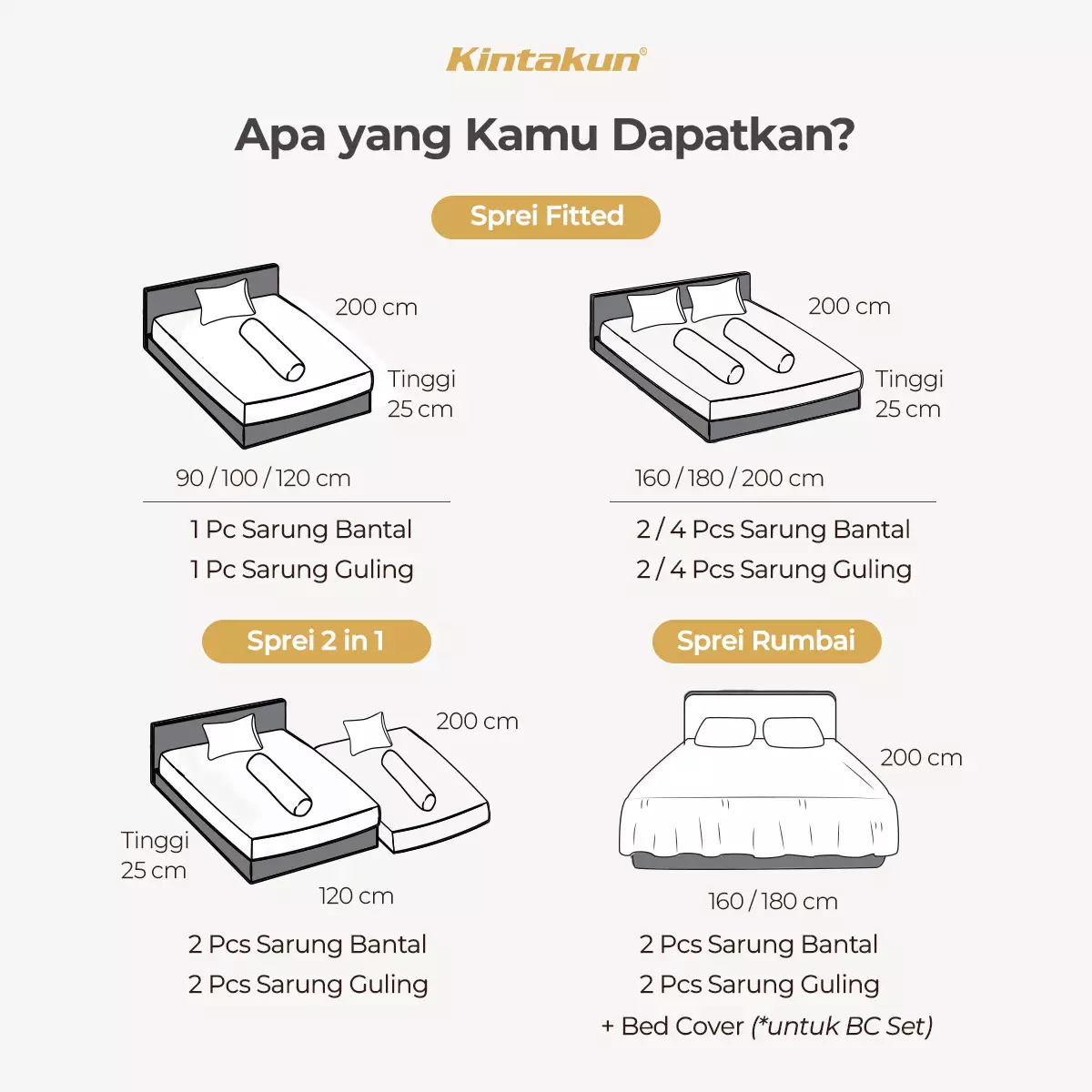 Kintakun®

Apa yang Kamu Dapatkan?

Sprei Fitted

200 cm

Tinggi 25 cm

90 / 100 / 120 cm

1 Pc Sarung Bantal
1 Pc Sarung Guling

200 cm

Tinggi 25 cm

160 / 180 / 200 cm

2 / 4 Pcs Sarung Bantal
2 / 4 Pcs Sarung Guling

Sprei 2 in 1

200 cm

Tinggi 25 cm

120 cm

2 Pcs Sarung Bantal
2 Pcs Sarung Guling

Sprei Rumbai

200 cm

160 / 180 cm

2 Pcs Sarung Bantal
2 Pcs Sarung Guling
+ Bed Cover (*untuk BC Set)