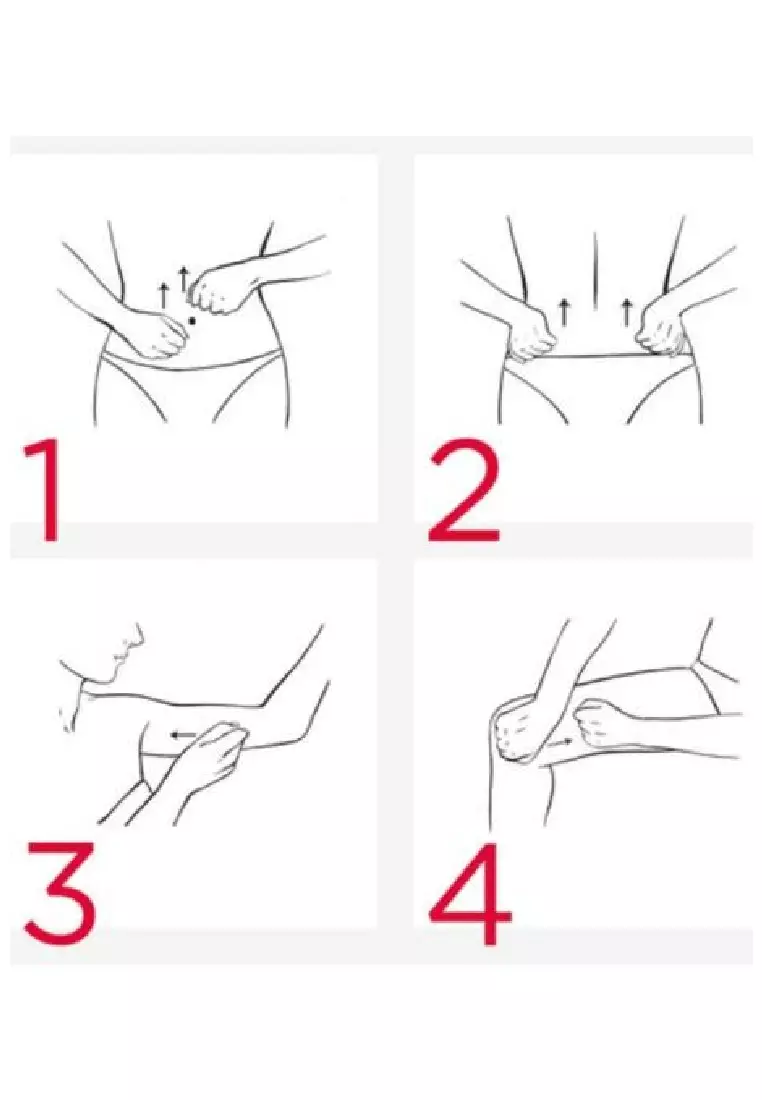 1

2

3

4