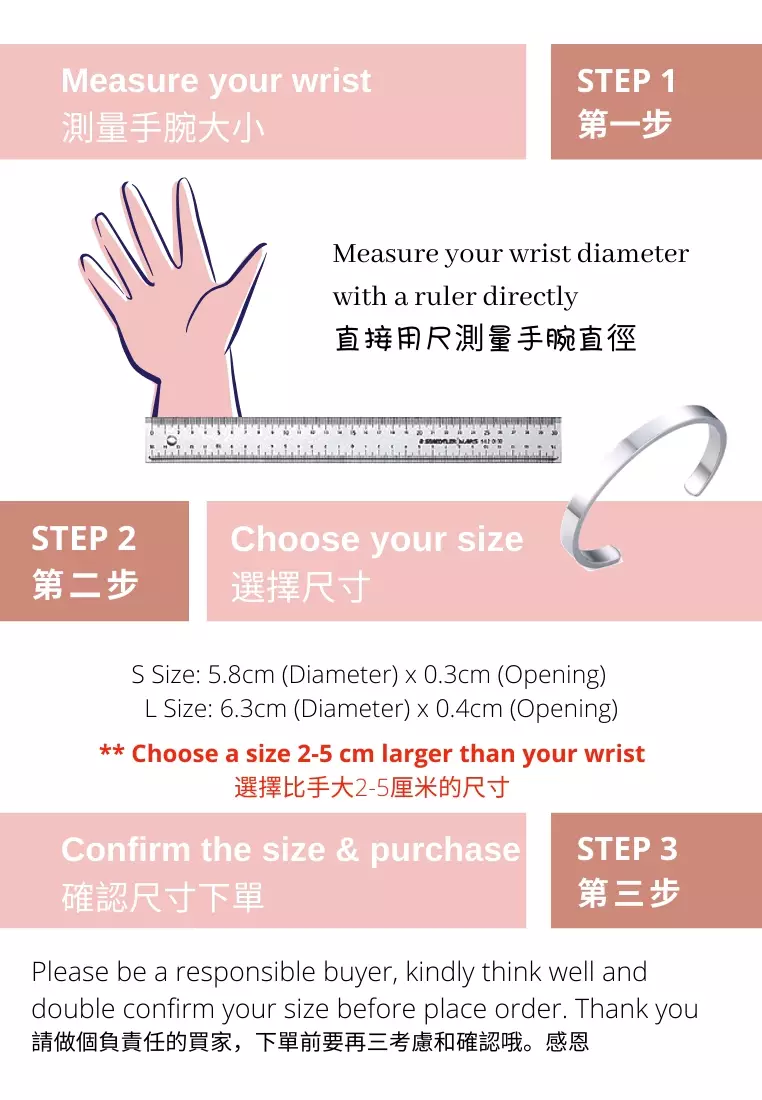 Measure your wrist
測量手腕大小

STEP 1
第一步

Measure your wrist diameter with a ruler directly
直接用尺測量手腕直徑

STAEDTLER MARS

STEP 2
第二步

Choose your size
選擇尺寸

S Size: 5.8cm (Diameter) x 0.3cm (Opening)
L Size: 6.3cm (Diameter) x 0.4cm (Opening)

** Choose a size 2-5 cm larger than your wrist
選擇比手大2-5厘米的尺寸

Confirm the size & purchase
確認尺寸下單

STEP 3
第三步

Please be a responsible buyer, kindly think well and double confirm your size before place order. Thank you
請做個負責任的買家，下單前要再三考慮和確認哦。感恩