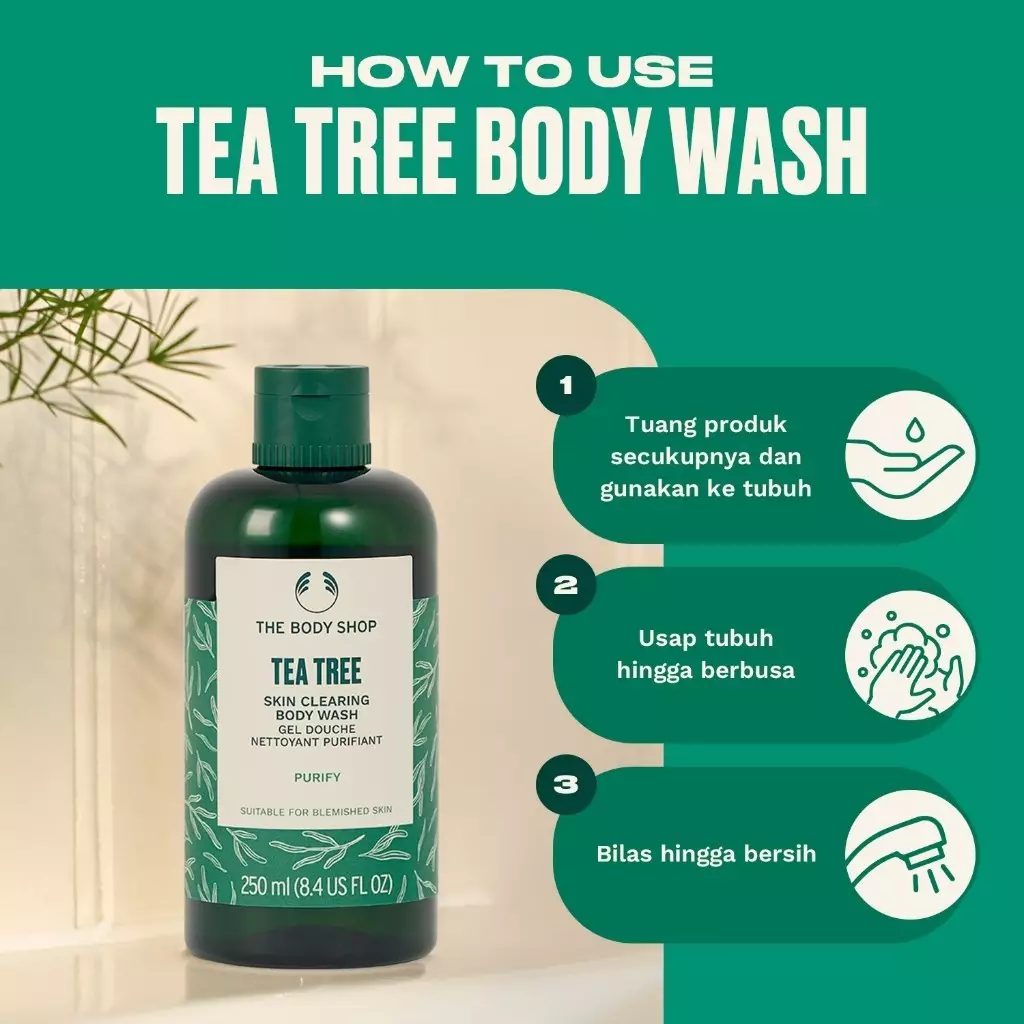 HOW TO USE
TEA TREE BODY WASH

THE BODY SHOP
TEA TREE
SKIN CLEARING
BODY WASH
GEL DOUCHE
NETTOYANT PURIFIANT
PURIFY
SUITABLE FOR BLEMISHED SKIN
250 ml (8.4 US FL OZ)

1
Tuang produk secukupnya dan gunakan ke tubuh

2
Usap tubuh hingga berbusa

3
Bilas hingga bersih