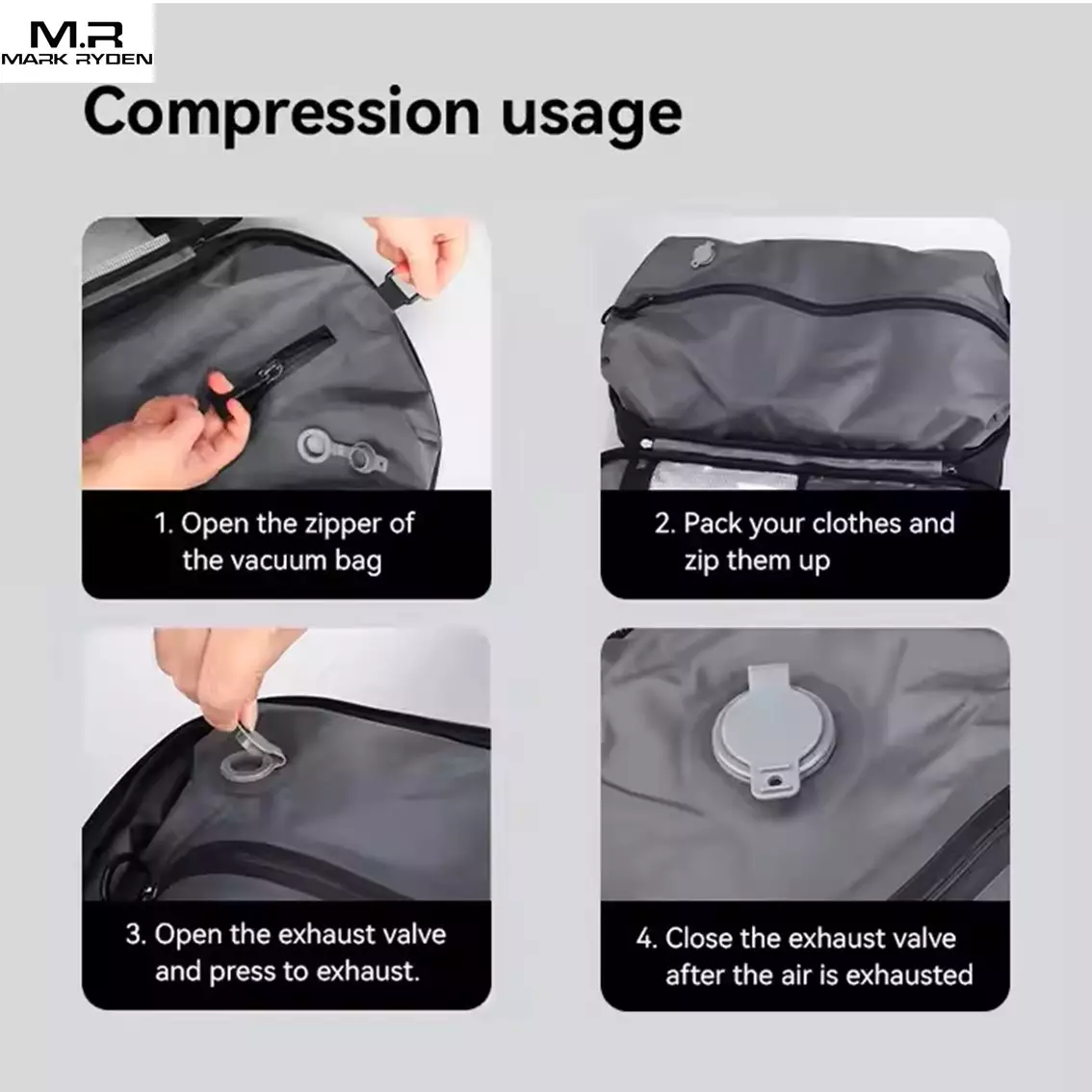 M.R
MARK RYDEN

Compression usage

1. Open the zipper of the vacuum bag

2. Pack your clothes and zip them up

3. Open the exhaust valve and press to exhaust.

4. Close the exhaust valve after the air is exhausted