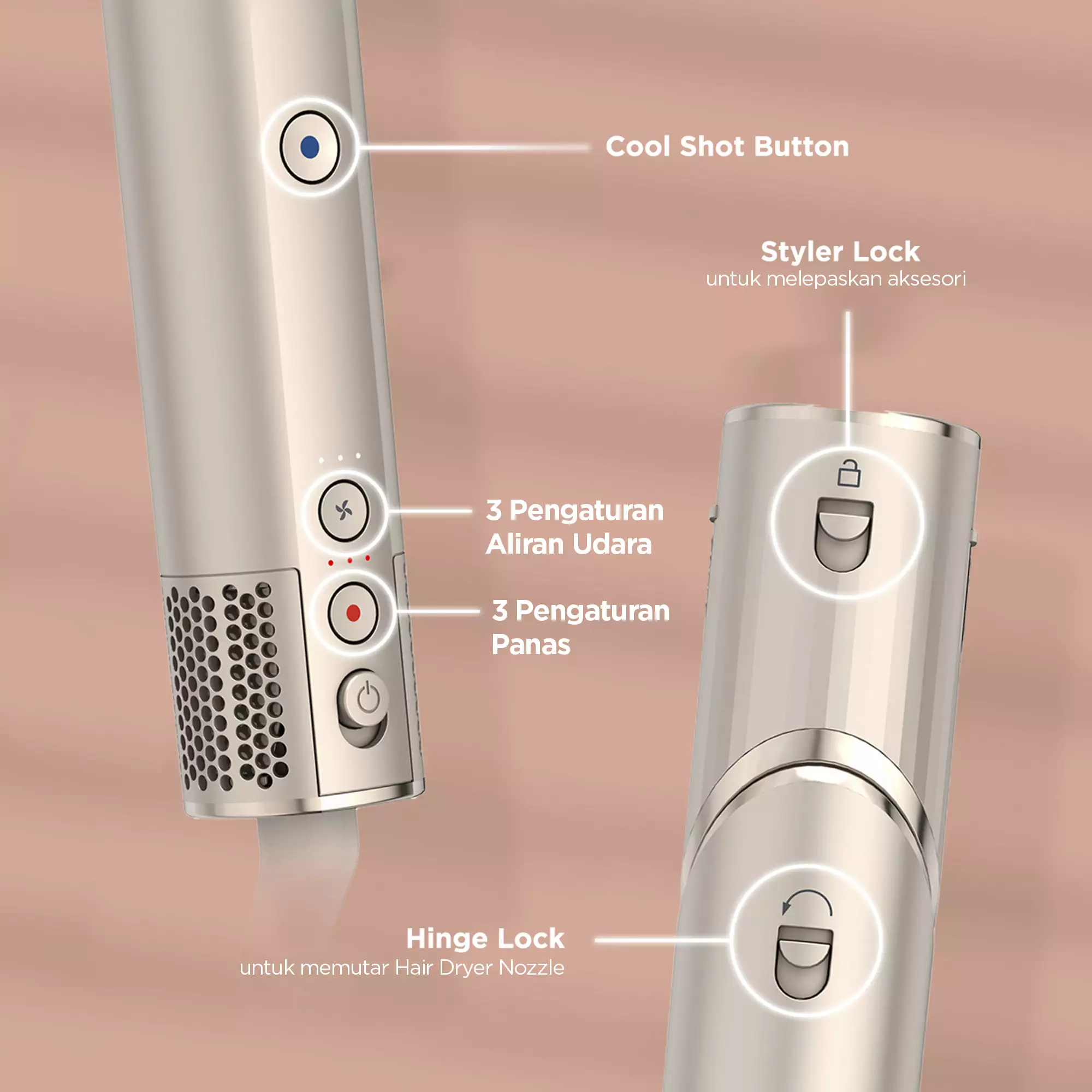 Cool Shot Button

Styler Lock
untuk melepaskan aksesori

3 Pengaturan Aliran Udara

3 Pengaturan Panas

Hinge Lock
untuk memutar Hair Dryer Nozzle