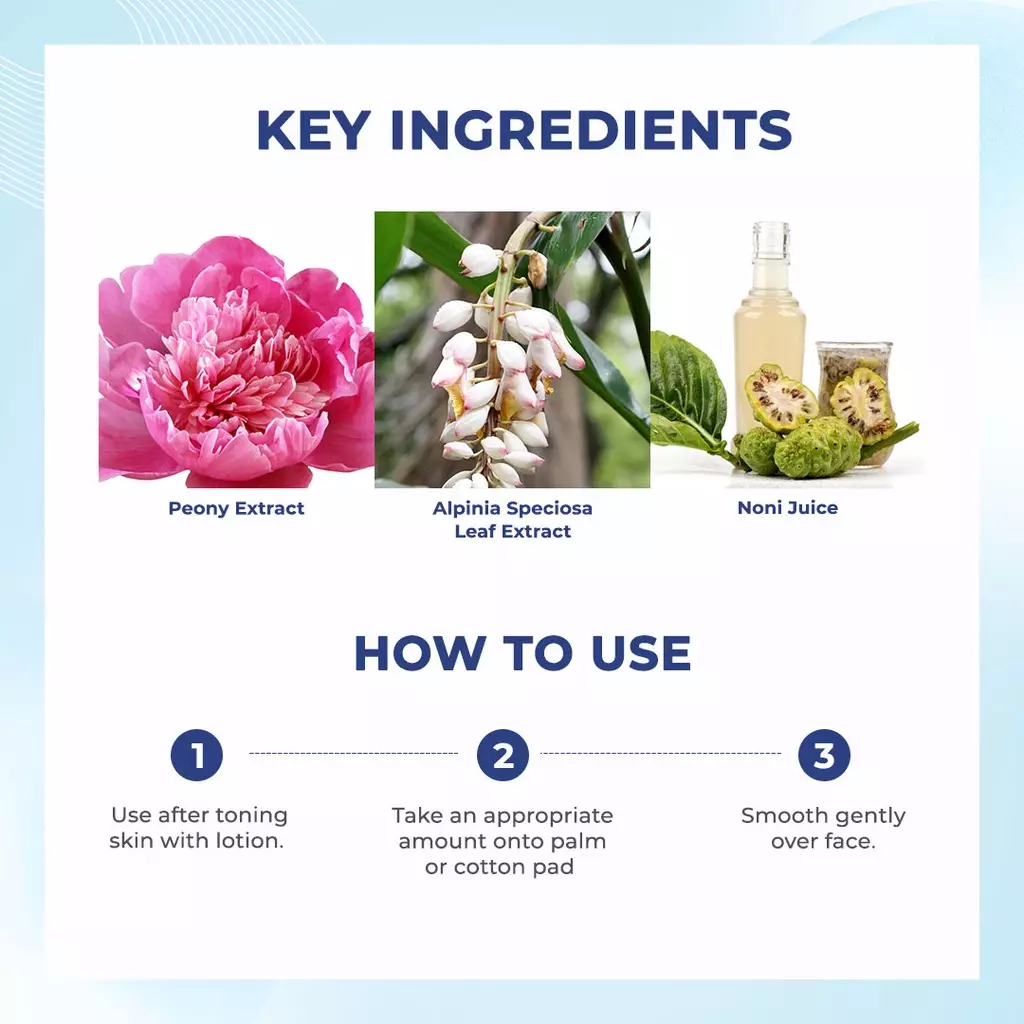 KEY INGREDIENTS

Peony Extract

Alpinia Speciosa Leaf Extract

Noni Juice

HOW TO USE

1

Use after toning skin with lotion.

2

Take an appropriate amount onto palm or cotton pad

3

Smooth gently over face.