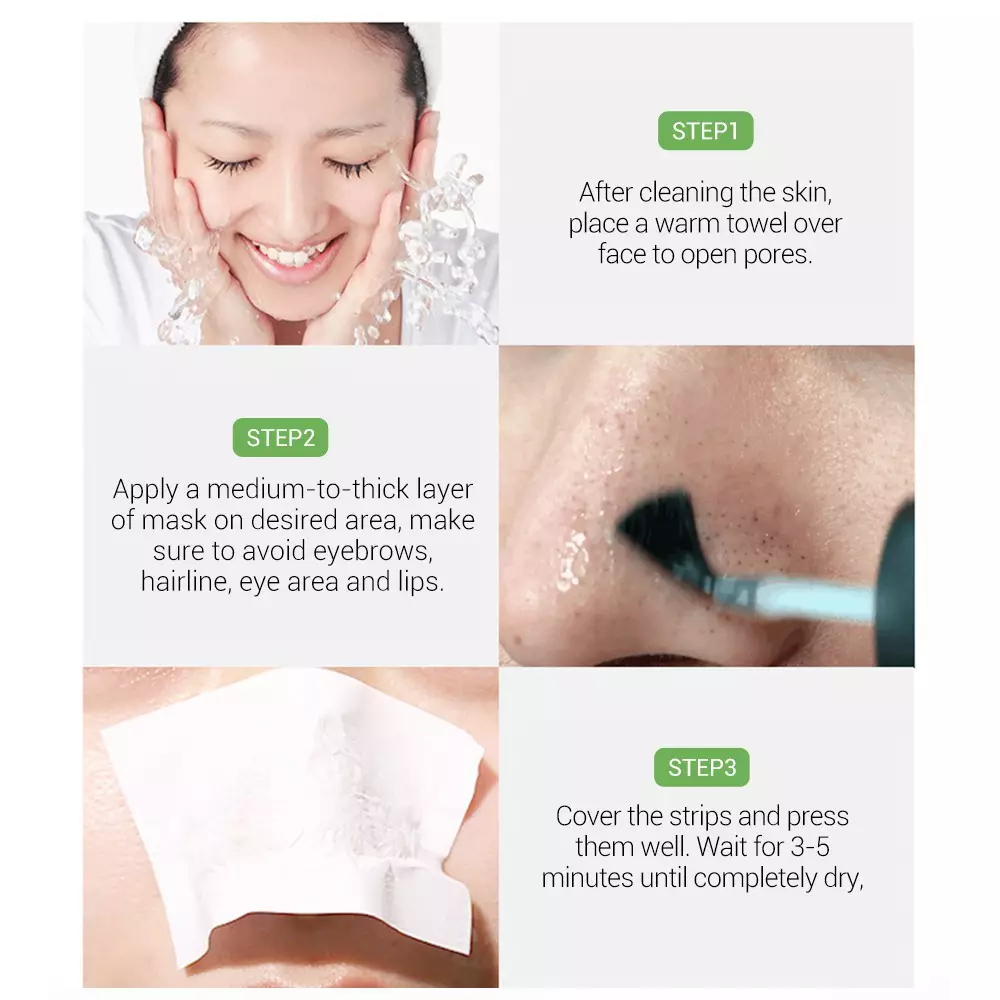 STEP1

After cleaning the skin, place a warm towel over face to open pores.

STEP2

Apply a medium-to-thick layer of mask on desired area, make sure to avoid eyebrows, hairline, eye area and lips.

STEP3

Cover the strips and press them well. Wait for 3-5 minutes until completely dry,