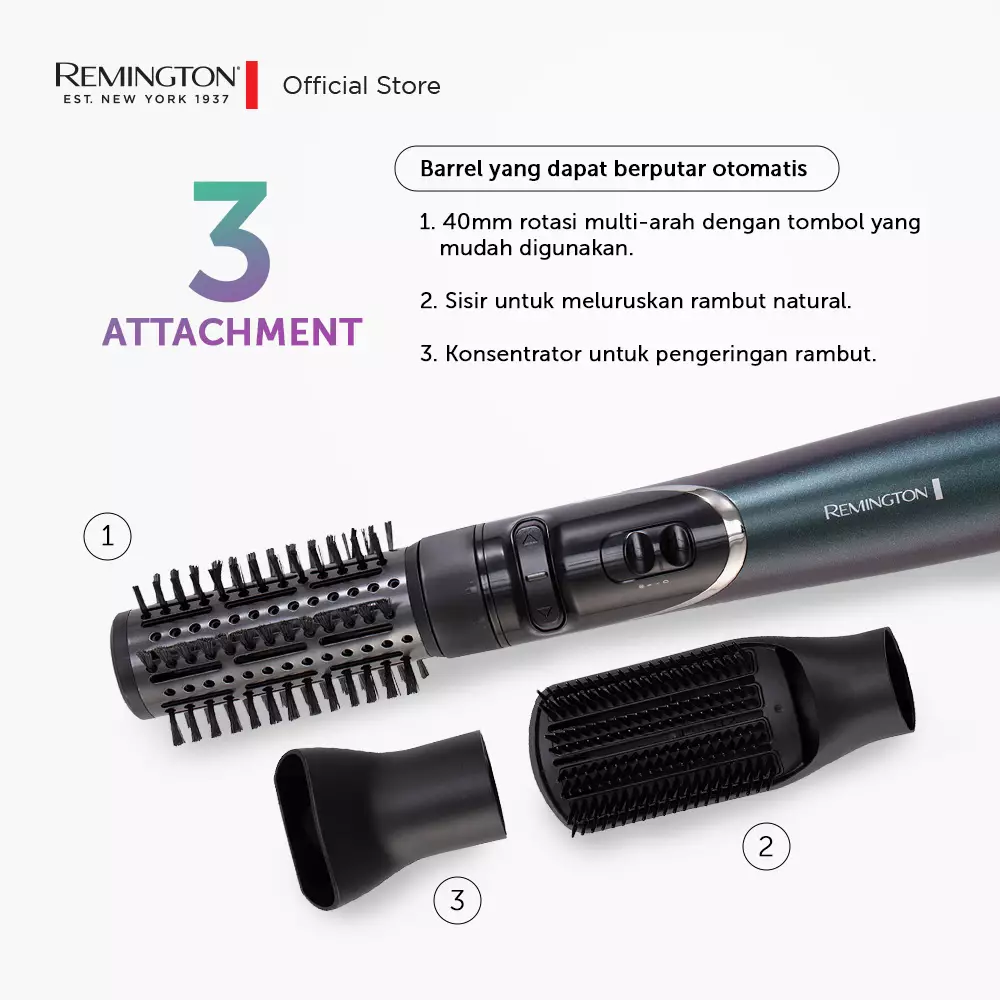 REMINGTON
EST. NEW YORK 1937

Official Store

3
ATTACHMENT

Barrel yang dapat berputar otomatis

1. 40mm rotasi multi-arah dengan tombol yang mudah digunakan.

2. Sisir untuk meluruskan rambut natural.

3. Konsentrator untuk pengeringan rambut.

REMINGTON

1

2

3