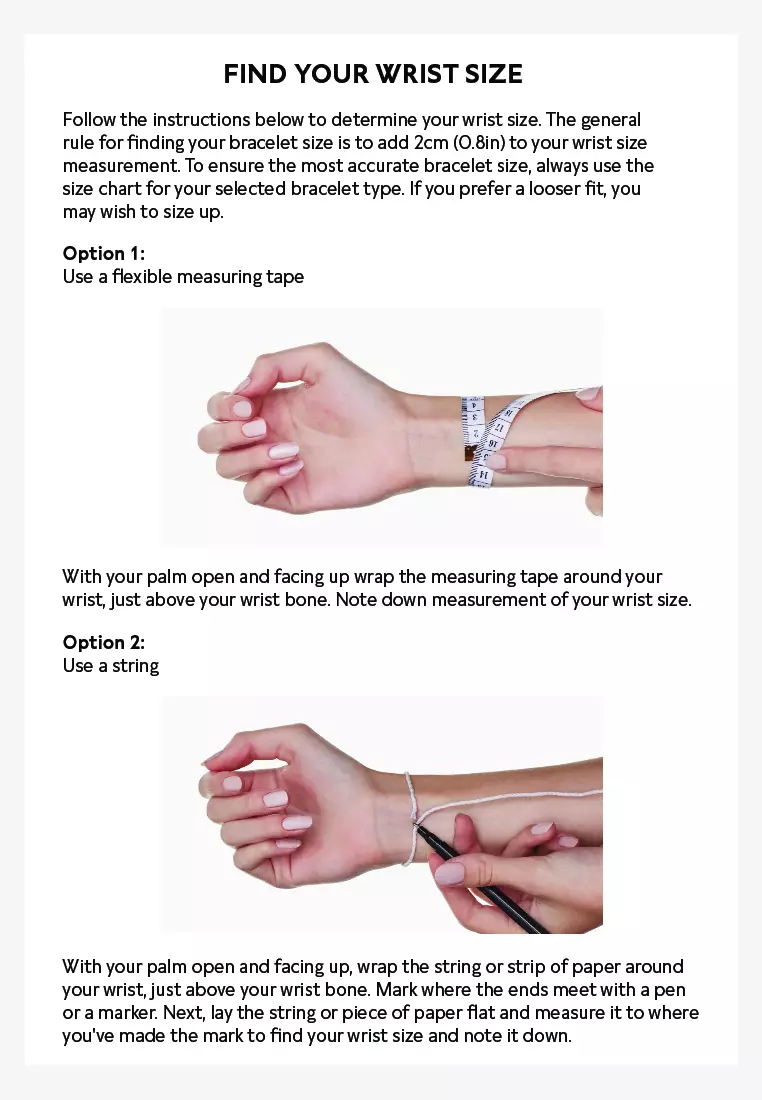 FIND YOUR WRIST SIZE

Follow the instructions below to determine your wrist size. The general rule for finding your bracelet size is to add 2cm (0.8in) to your wrist size measurement. To ensure the most accurate bracelet size, always use the size chart for your selected bracelet type. If you prefer a looser fit, you may wish to size up.

Option 1:
Use a flexible measuring tape

With your palm open and facing up wrap the measuring tape around your wrist, just above your wrist bone. Note down measurement of your wrist size.

Option 2:
Use a string

With your palm open and facing up, wrap the string or strip of paper around your wrist, just above your wrist bone. Mark where the ends meet with a pen or a marker. Next, lay the string or piece of paper flat and measure it to where you've made the mark to find your wrist size and note it down.