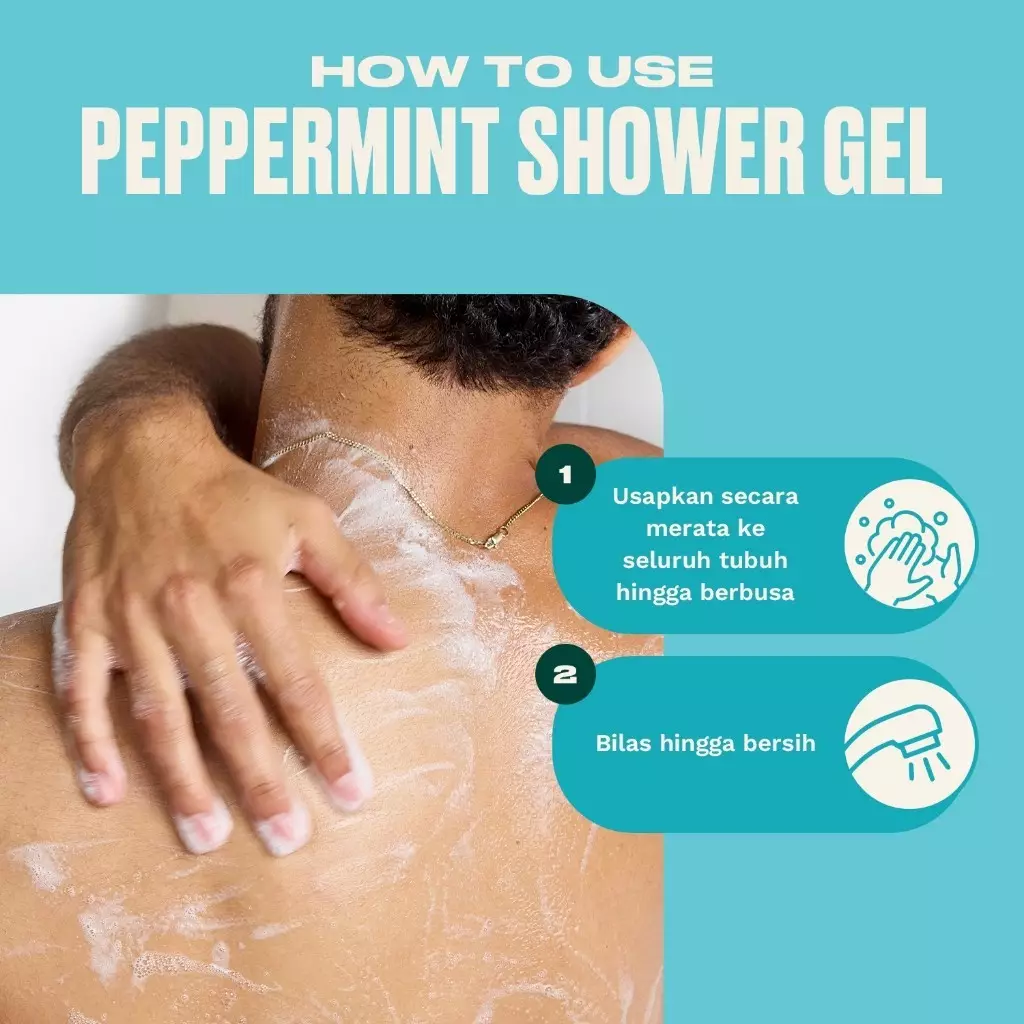 HOW TO USE
PEPPERMINT SHOWER GEL

1
Usapkan secara merata ke seluruh tubuh hingga berbusa

2
Bilas hingga bersih