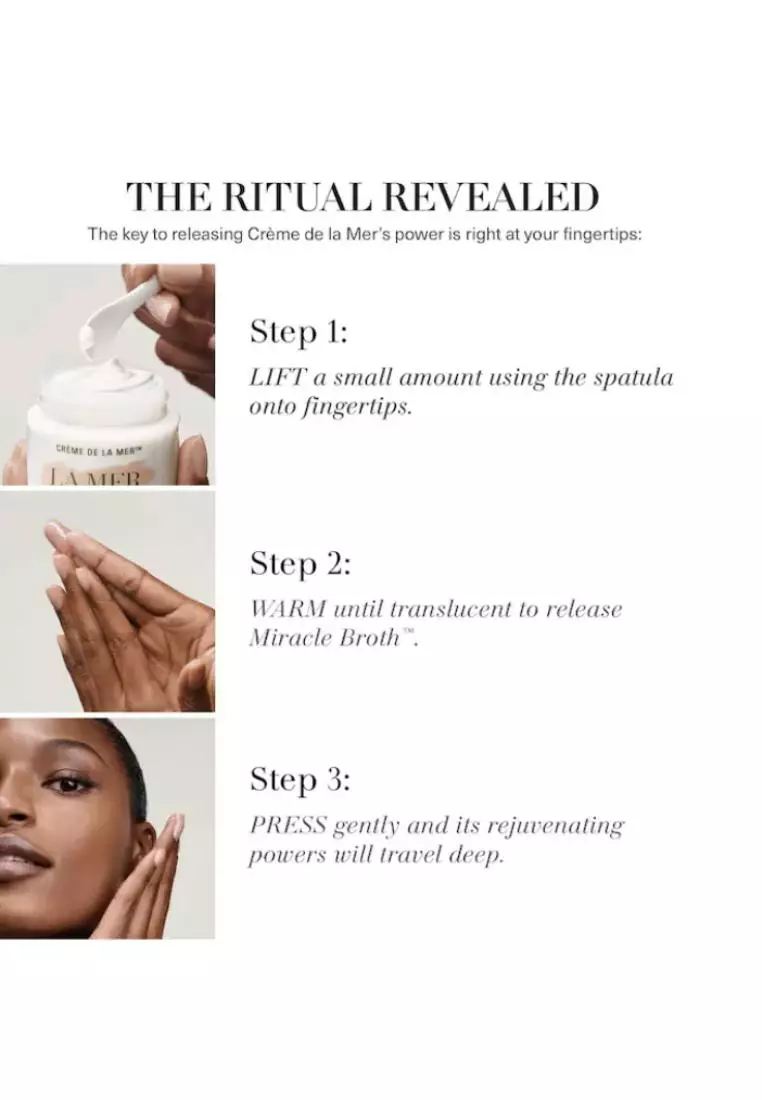 THE RITUAL REVEALED

The key to releasing Crème de la Mer's power is right at your fingertips:

CRÈME DE LA MER™

LA MER

Step 1:

LIFT a small amount using the spatula onto fingertips.

Step 2:

WARM until translucent to release Miracle Broth™.

Step 3:

PRESS gently and its rejuvenating powers will travel deep.