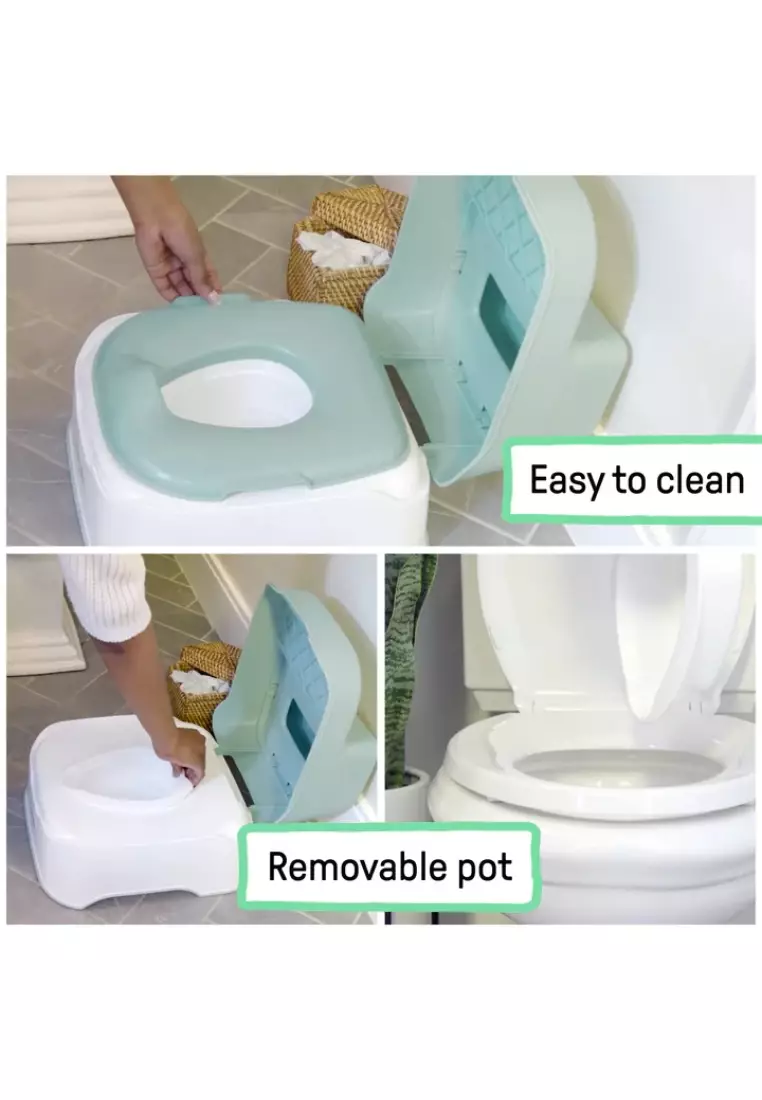 Easy to clean

Removable pot