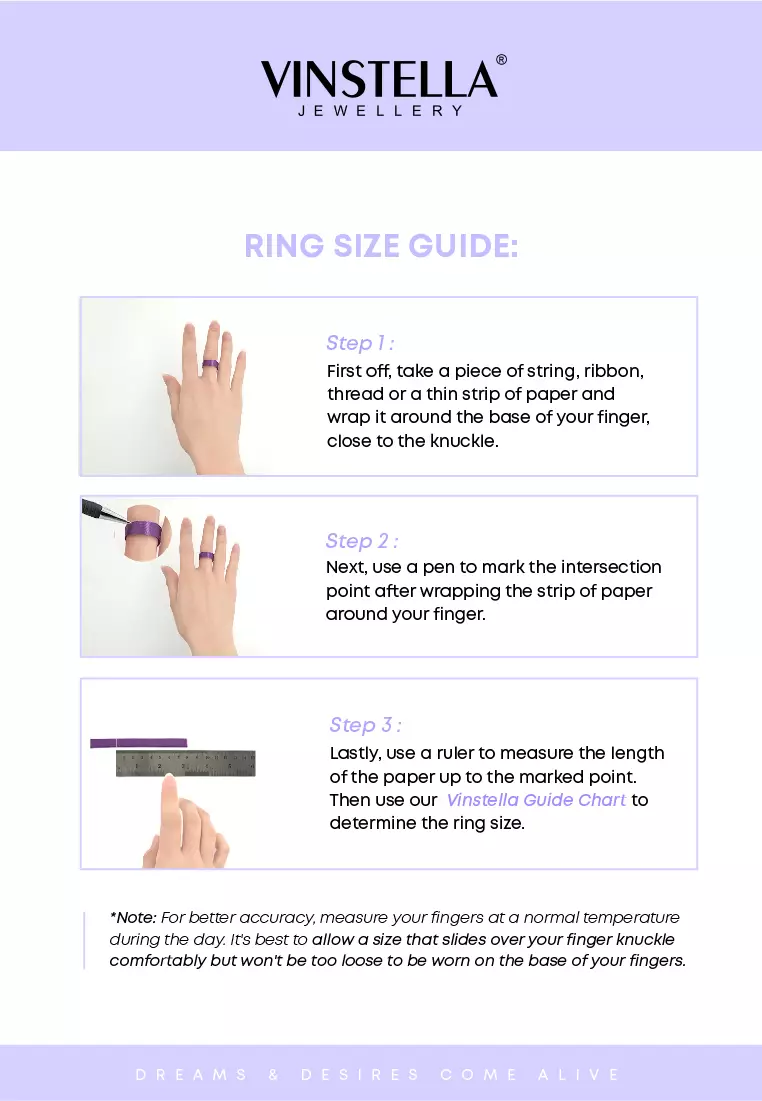 VINSTELLA®
JEWELLERY

RING SIZE GUIDE:

Step 1 :
First off, take a piece of string, ribbon, thread or a thin strip of paper and wrap it around the base of your finger, close to the knuckle.

Step 2 :
Next, use a pen to mark the intersection point after wrapping the strip of paper around your finger.

Step 3 :
Lastly, use a ruler to measure the length of the paper up to the marked point. Then use our Vinstella Guide Chart to determine the ring size.

*Note: For better accuracy, measure your fingers at a normal temperature during the day. It's best to allow a size that slides over your finger knuckle comfortably but won't be too loose to be worn on the base of your fingers.

DREAMS & DESIRES COME ALIVE