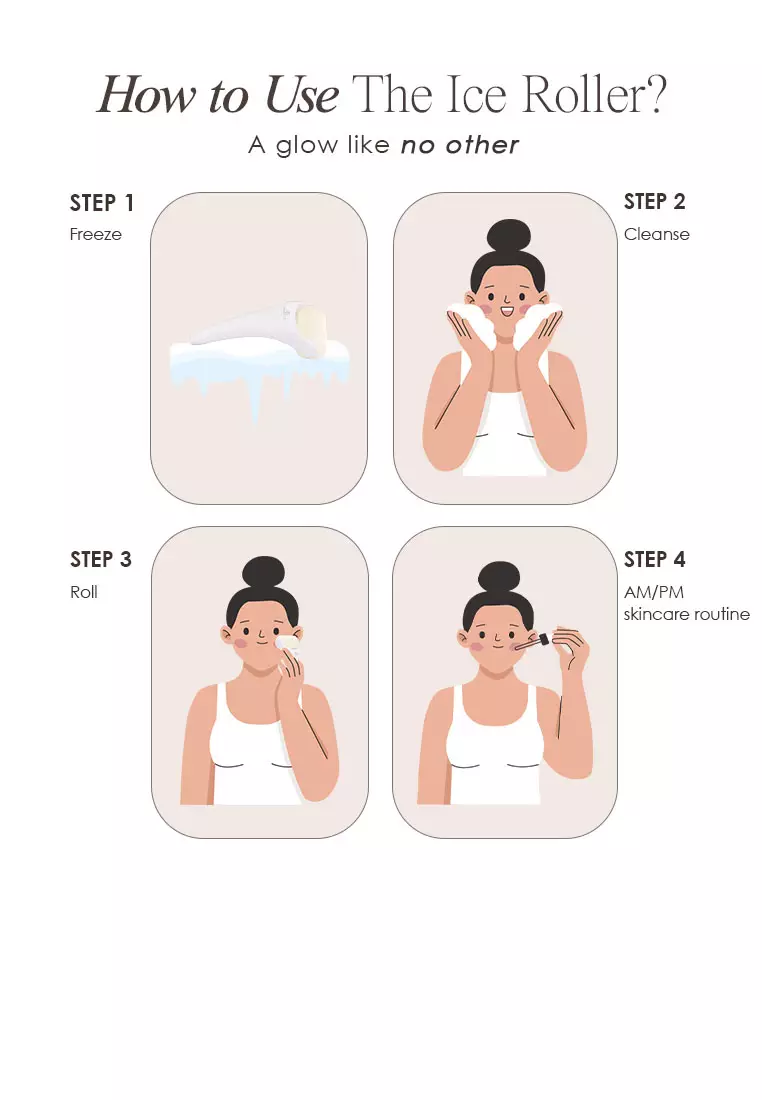 How to Use The Ice Roller?

A glow like no other

STEP 1
Freeze

STEP 2
Cleanse

STEP 3
Roll

STEP 4
AM/PM skincare routine