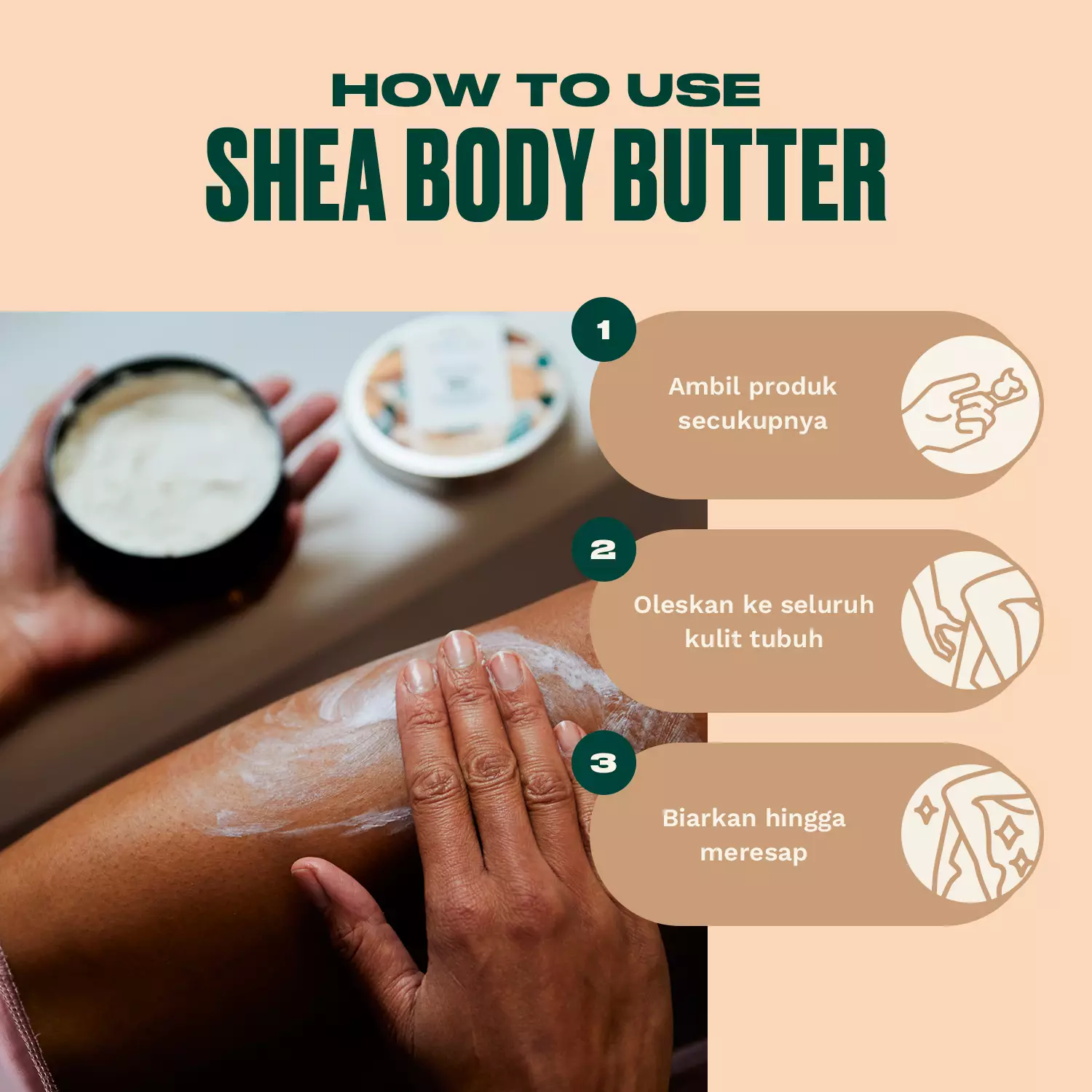 HOW TO USE
SHEA BODY BUTTER

1
Ambil produk secukupnya

2
Oleskan ke seluruh kulit tubuh

3
Biarkan hingga meresap