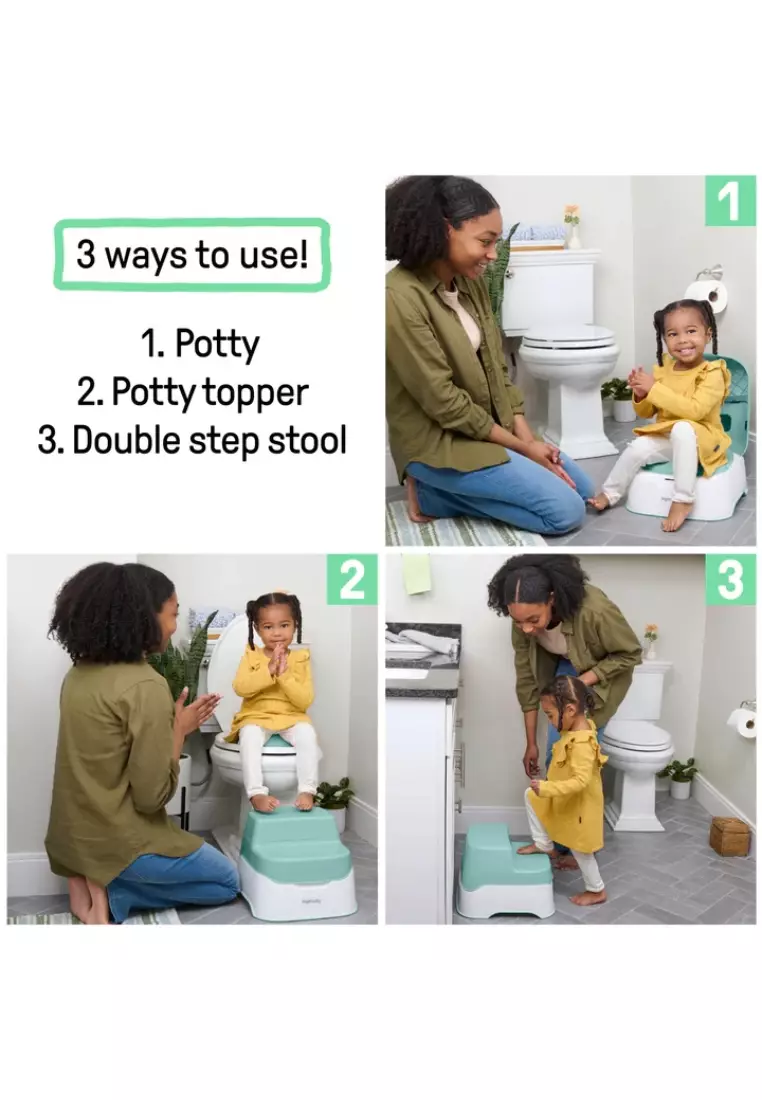 3 ways to use!

1. Potty
2. Potty topper
3. Double step stool

1

2

3