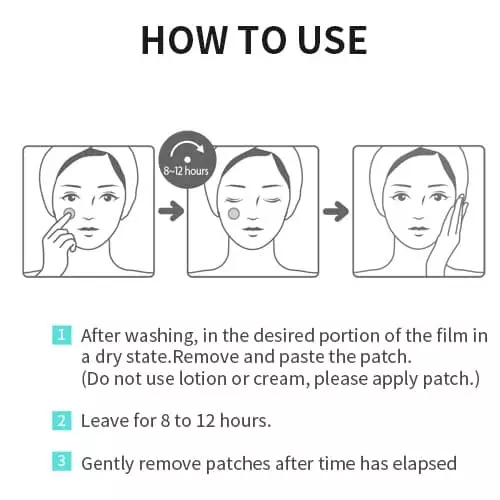 HOW TO USE

8~12 hours

1 After washing, in the desired portion of the film in a dry state.Remove and paste the patch. (Do not use lotion or cream, please apply patch.)

2 Leave for 8 to 12 hours.

3 Gently remove patches after time has elapsed