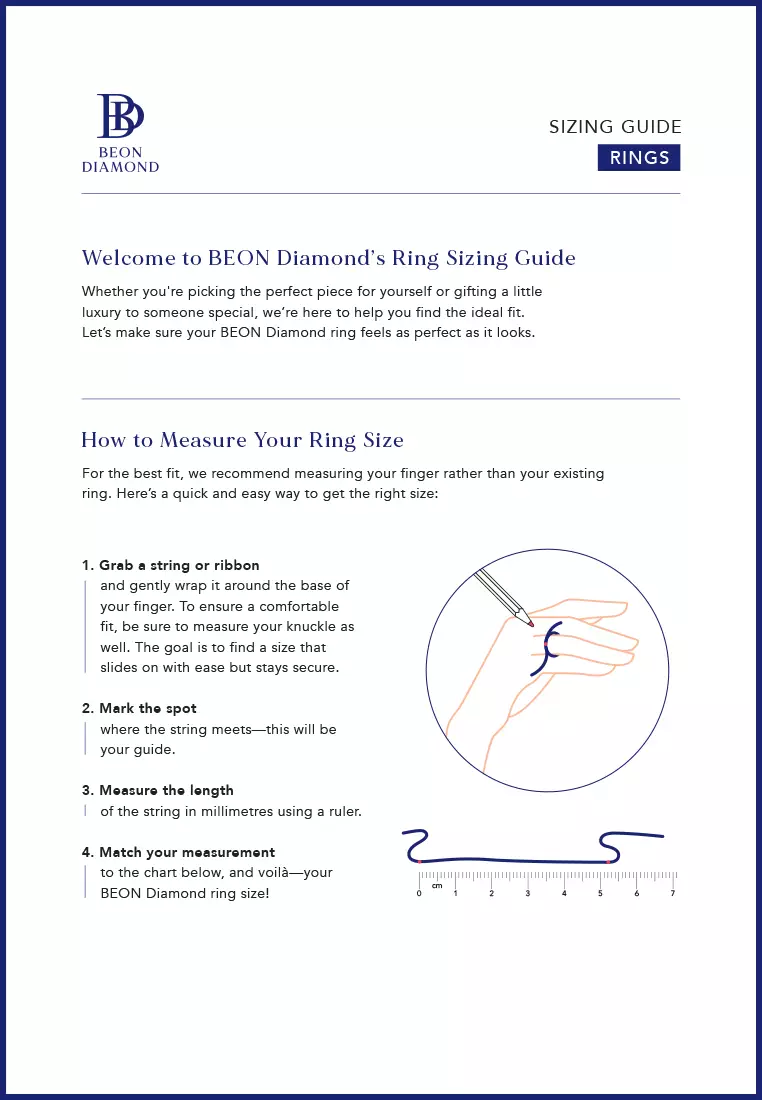 BEON DIAMOND

SIZING GUIDE
RINGS

Welcome to BEON Diamond's Ring Sizing Guide

Whether you're picking the perfect piece for yourself or gifting a little luxury to someone special, we're here to help you find the ideal fit. Let's make sure your BEON Diamond ring feels as perfect as it looks.

How to Measure Your Ring Size

For the best fit, we recommend measuring your finger rather than your existing ring. Here's a quick and easy way to get the right size:

1. Grab a string or ribbon
and gently wrap it around the base of your finger. To ensure a comfortable fit, be sure to measure your knuckle as well. The goal is to find a size that slides on with ease but stays secure.

2. Mark the spot
where the string meets—this will be your guide.

3. Measure the length
of the string in millimetres using a ruler.

4. Match your measurement
to the chart below, and voilà—your BEON Diamond ring size!

cm
0 1 2 3 4 5 6 7