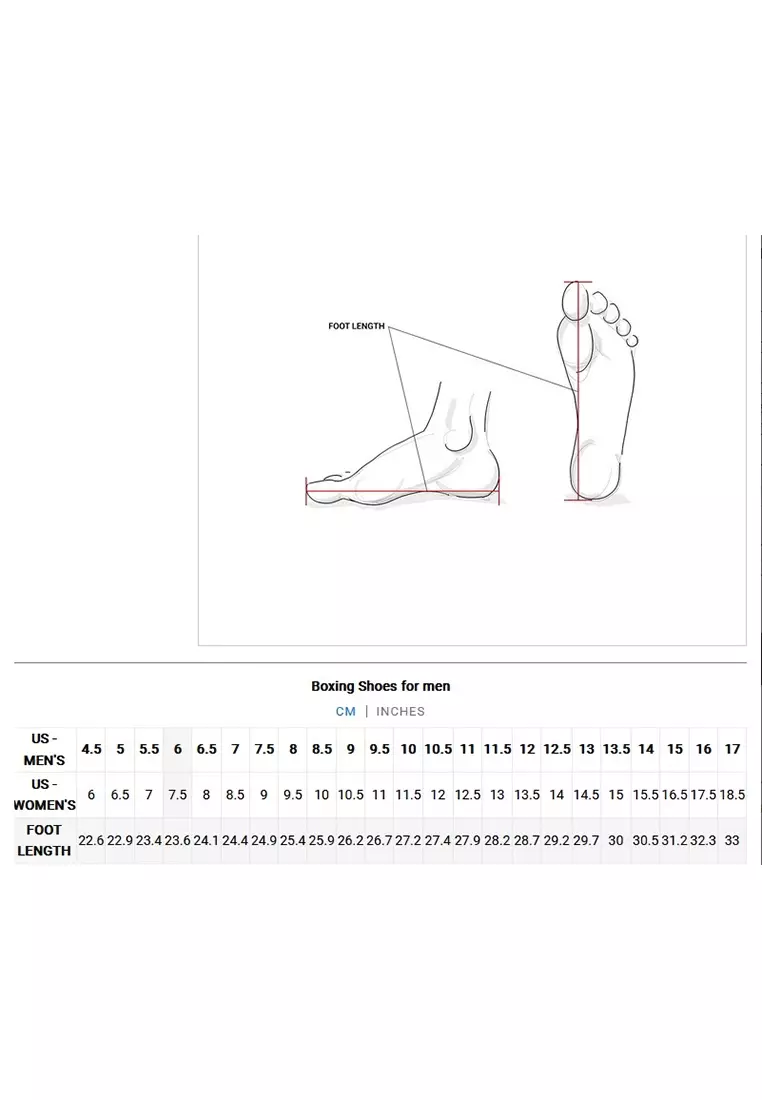 FOOT LENGTH

Boxing Shoes for men

CM | INCHES

| US - MEN'S | 4.5 | 5 | 5.5 | 6 | 6.5 | 7 | 7.5 | 8 | 8.5 | 9 | 9.5 | 10 | 10.5 | 11 | 11.5 | 12 | 12.5 | 13 | 13.5 | 14 | 15 | 16 | 17 |
|---|---|---|---|---|---|---|---|---|---|---|---|---|---|---|---|---|---|---|---|---|---|---|---|
| US - WOMEN'S | 6 | 6.5 | 7 | 7.5 | 8 | 8.5 | 9 | 9.5 | 10 | 10.5 | 11 | 11.5 | 12 | 12.5 | 13 | 13.5 | 14 | 14.5 | 15 | 15.5 | 16.5 | 17.5 | 18.5 |
| FOOT LENGTH | 22.6 | 22.9 | 23.4 | 23.6 | 24.1 | 24.4 | 24.9 | 25.4 | 25.9 | 26.2 | 26.7 | 27.2 | 27.4 | 27.9 | 28.2 | 28.7 | 29.2 | 29.7 | 30 | 30.5 | 31.2 | 32.3 | 33 |