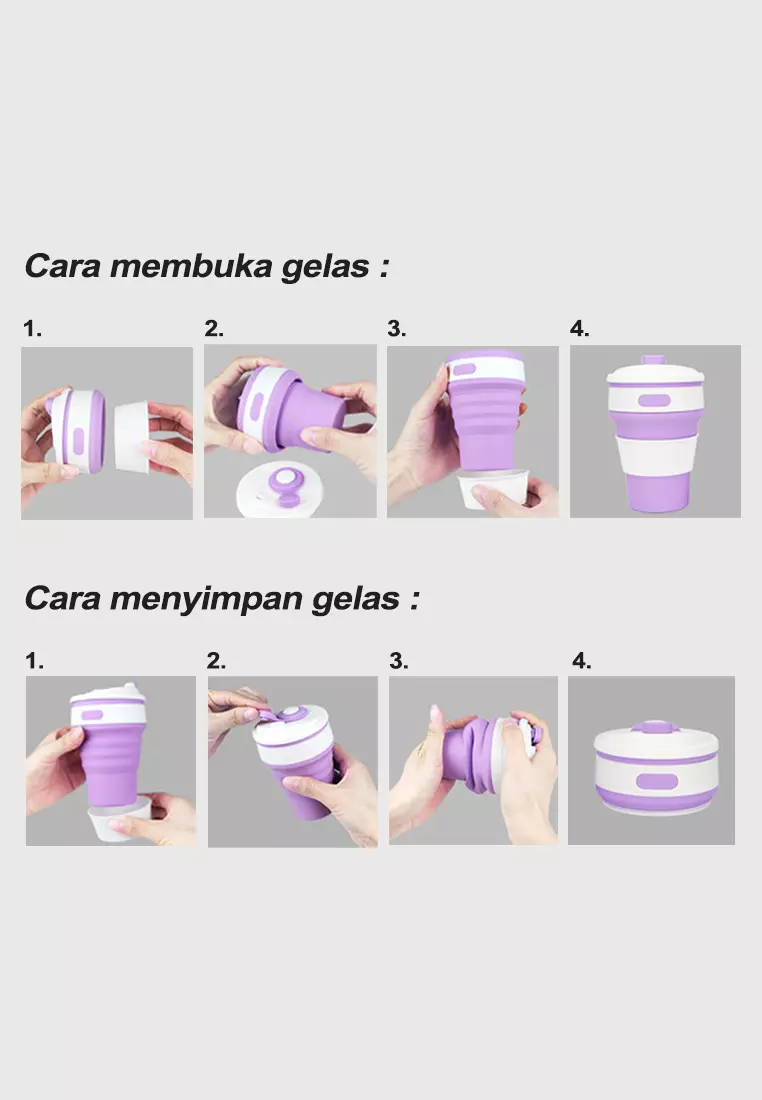 Cara membuka gelas :

1.

2.

3.

4.

Cara menyimpan gelas :

1.

2.

3.

4.