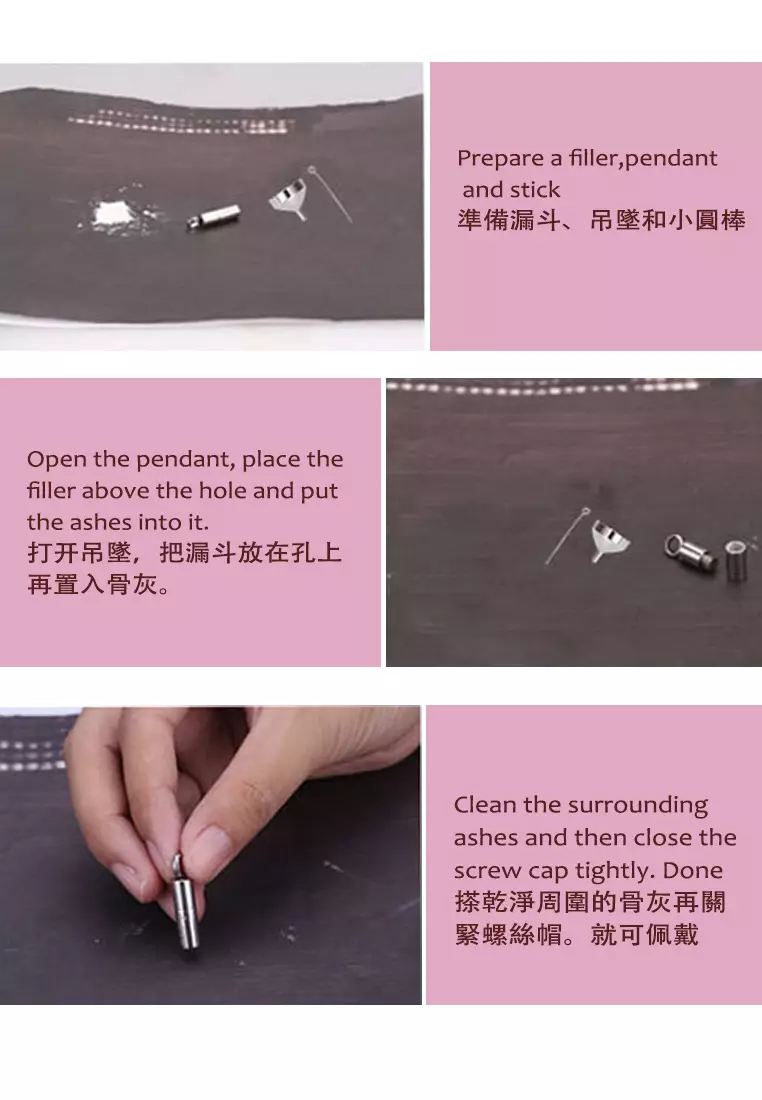 Prepare a filler,pendant and stick
準備漏斗、吊墜和小圓棒

Open the pendant, place the filler above the hole and put the ashes into it.
打开吊墜，把漏斗放在孔上再置入骨灰。

Clean the surrounding ashes and then close the screw cap tightly. Done
搽乾淨周圍的骨灰再關緊螺絲帽。就可佩戴