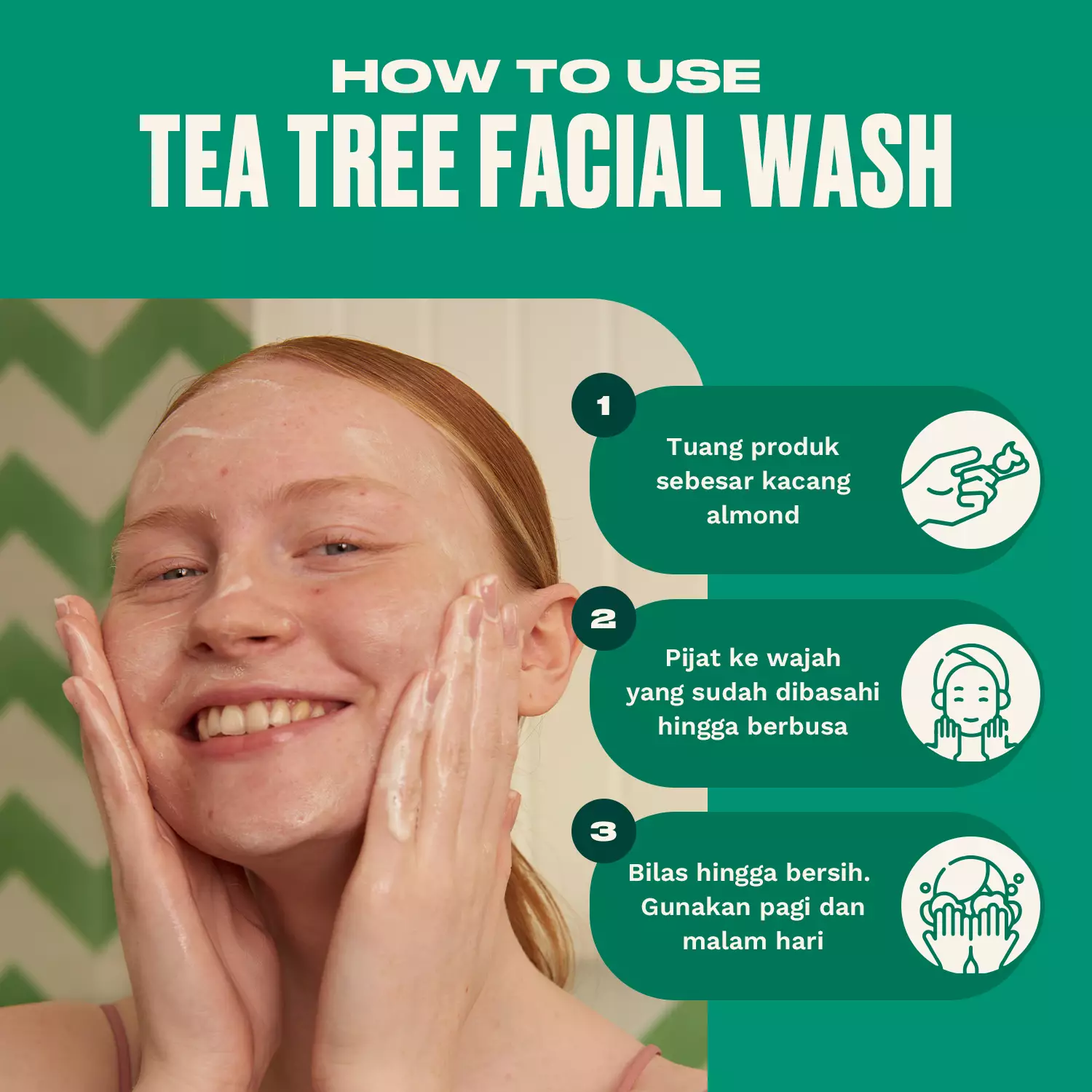 HOW TO USE
TEA TREE FACIAL WASH

1
Tuang produk sebesar kacang almond

2
Pijat ke wajah yang sudah dibasahi hingga berbusa

3
Bilas hingga bersih. Gunakan pagi dan malam hari