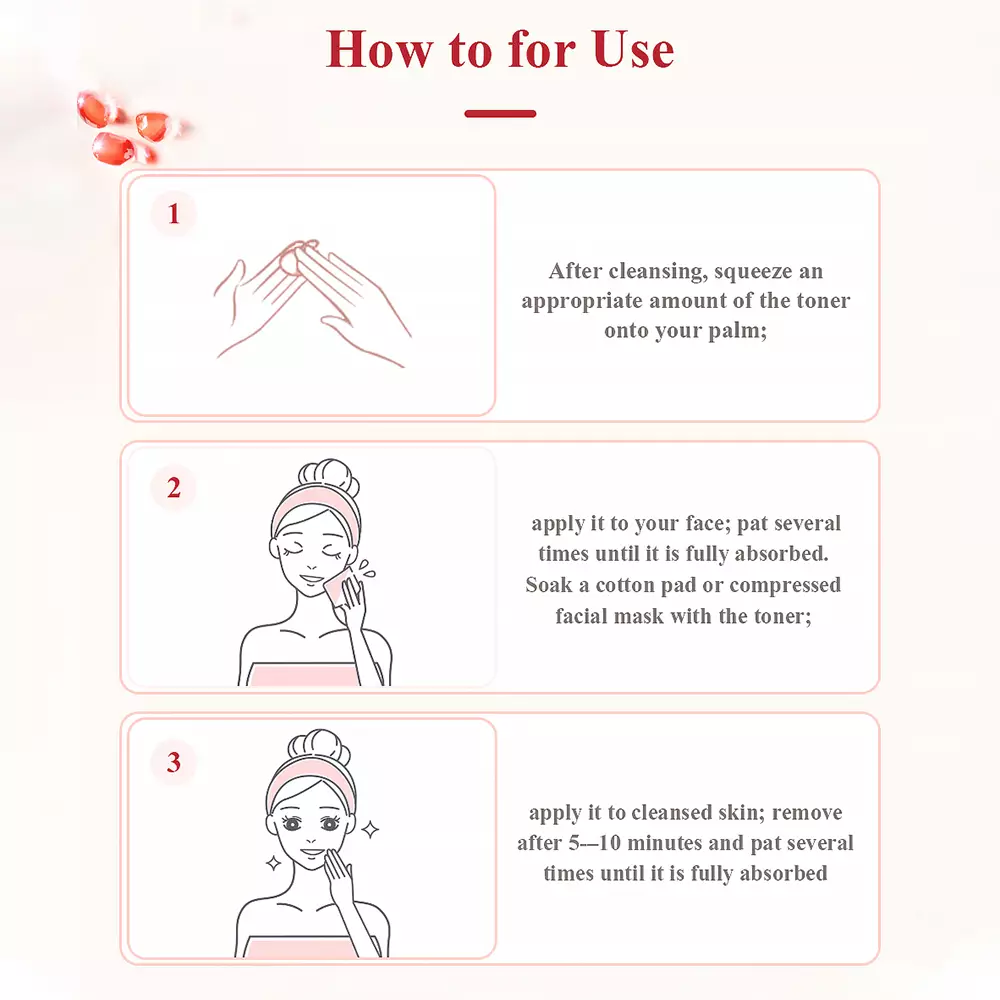 How to for Use

1

After cleansing, squeeze an appropriate amount of the toner onto your palm;

2

apply it to your face; pat several times until it is fully absorbed. Soak a cotton pad or compressed facial mask with the toner;

3

apply it to cleansed skin; remove after 5--10 minutes and pat several times until it is fully absorbed