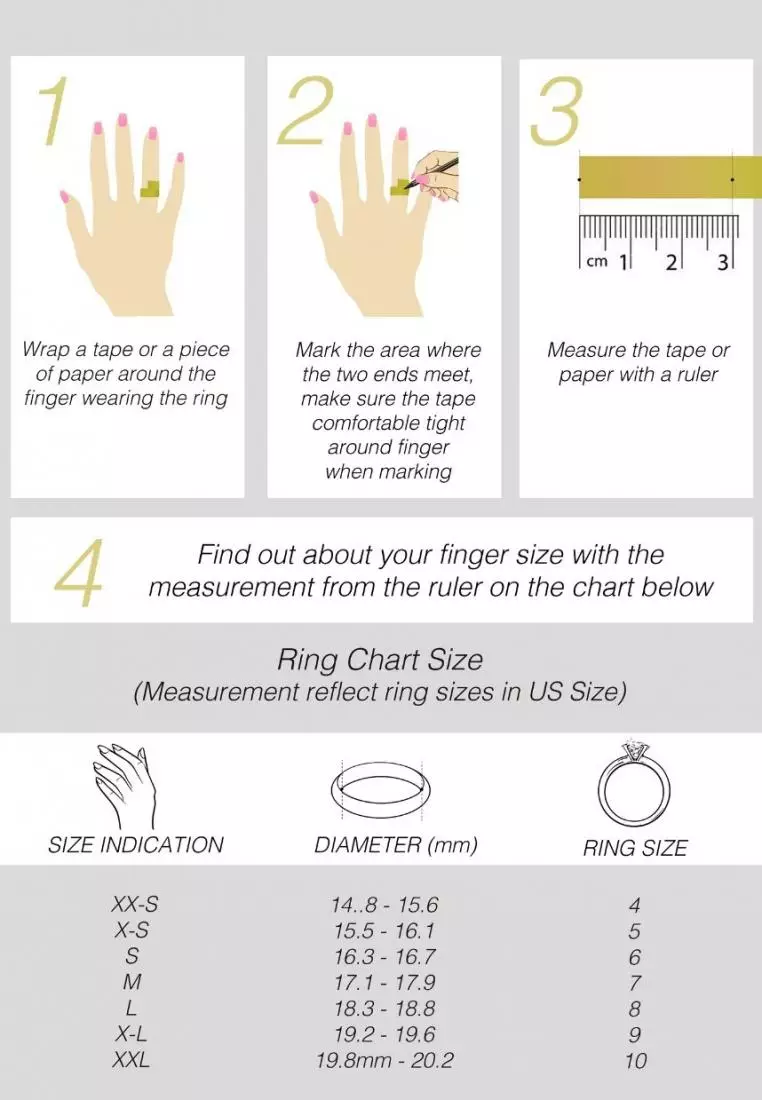 1

Wrap a tape or a piece of paper around the finger wearing the ring

2

Mark the area where the two ends meet, make sure the tape comfortable tight around finger when marking

3

cm 1 2 3

Measure the tape or paper with a ruler

4

Find out about your finger size with the measurement from the ruler on the chart below

Ring Chart Size
(Measurement reflect ring sizes in US Size)

| SIZE INDICATION | DIAMETER (mm) | RING SIZE |
|---|---|---|
| XX-S | 14..8 - 15.6 | 4 |
| X-S | 15.5 - 16.1 | 5 |
| S | 16.3 - 16.7 | 6 |
| M | 17.1 - 17.9 | 7 |
| L | 18.3 - 18.8 | 8 |
| X-L | 19.2 - 19.6 | 9 |
| XXL | 19.8mm - 20.2 | 10 |