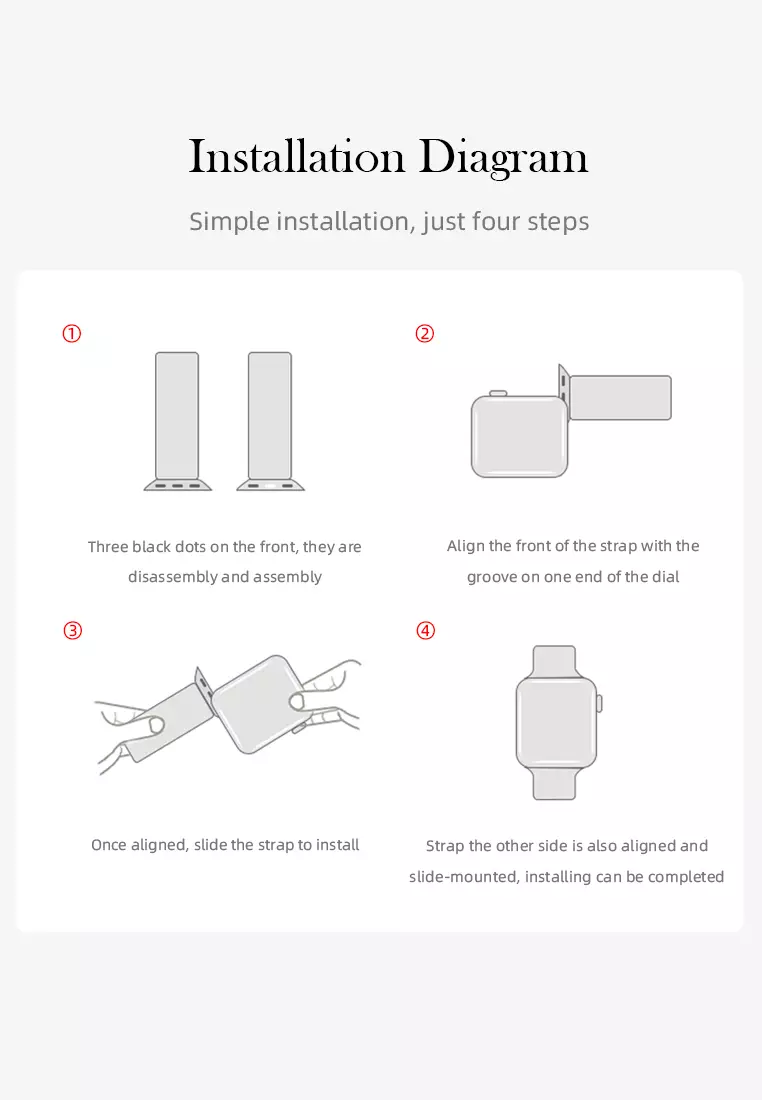 Installation Diagram

Simple installation, just four steps

①

Three black dots on the front, they are disassembly and assembly

②

Align the front of the strap with the groove on one end of the dial

③

Once aligned, slide the strap to install

④

Strap the other side is also aligned and slide-mounted, installing can be completed