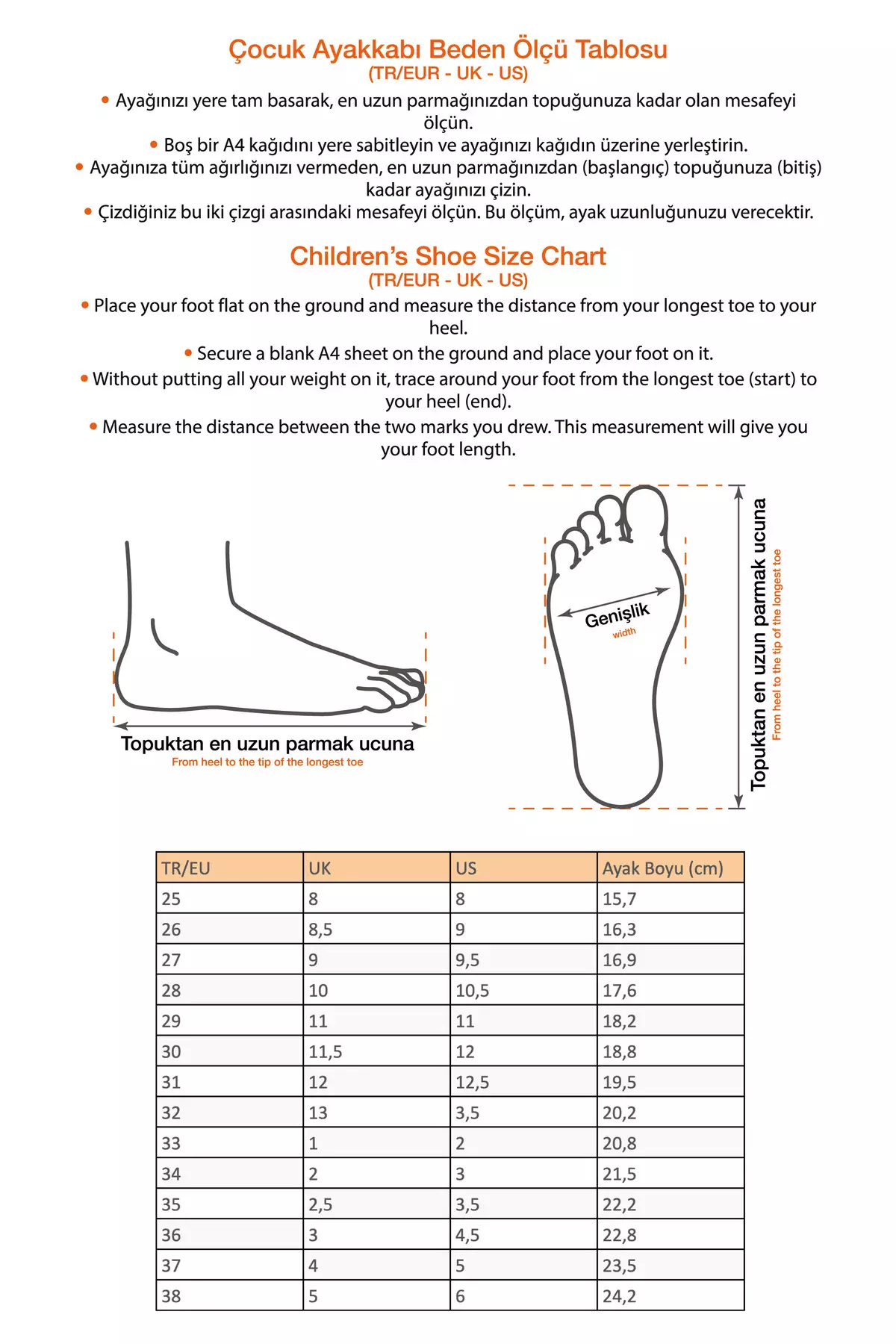 Çocuk Ayakkabı Beden Ölçü Tablosu
(TR/EUR - UK - US)

• Ayağınızı yere tam basarak, en uzun parmağınızdan topuğunuza kadar olan mesafeyi ölçün.
• Boş bir A4 kağıdını yere sabitleyin ve ayağınızı kağıdın üzerine yerleştirin.
• Ayağınıza tüm ağırlığınızı vermeden, en uzun parmağınızdan (başlangıç) topuğunuza (bitiş) kadar ayağınızı çizin.
• Çizdiğiniz bu iki çizgi arasındaki mesafeyi ölçün. Bu ölçüm, ayak uzunluğunuzu verecektir.

Children's Shoe Size Chart
(TR/EUR - UK - US)

• Place your foot flat on the ground and measure the distance from your longest toe to your heel.
• Secure a blank A4 sheet on the ground and place your foot on it.
• Without putting all your weight on it, trace around your foot from the longest toe (start) to your heel (end).
• Measure the distance between the two marks you drew. This measurement will give you your foot length.

Topuktan en uzun parmak ucuna
From heel to the tip of the longest toe

Genişlik
width

Topuktan en uzun parmak ucuna
From heel to the tip of the longest toe

| TR/EU | UK | US | Ayak Boyu (cm) |
|---|---|---|---|
| 25 | 8 | 8 | 15,7 |
| 26 | 8,5 | 9 | 16,3 |
| 27 | 9 | 9,5 | 16,9 |
| 28 | 10 | 10,5 | 17,6 |
| 29 | 11 | 11 | 18,2 |
| 30 | 11,5 | 12 | 18,8 |
| 31 | 12 | 12,5 | 19,5 |
| 32 | 13 | 3,5 | 20,2 |
| 33 | 1 | 2 | 20,8 |
| 34 | 2 | 3 | 21,5 |
| 35 | 2,5 | 3,5 | 22,2 |
| 36 | 3 | 4,5 | 22,8 |
| 37 | 4 | 5 | 23,5 |
| 38 | 5 | 6 | 24,2 |