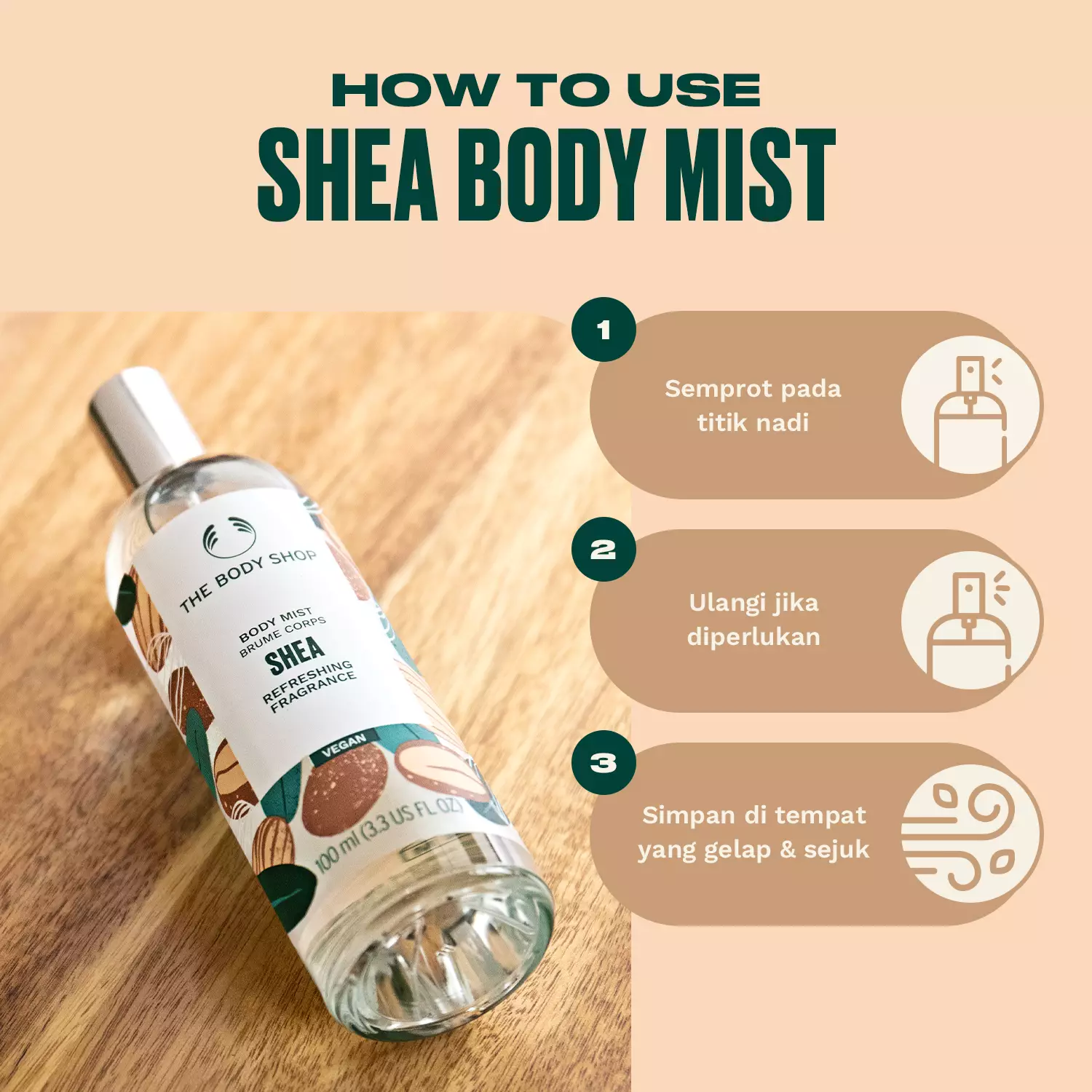 HOW TO USE
SHEA BODY MIST

THE BODY SHOP
BODY MIST
BRUME CORPS
SHEA
REFRESHING FRAGRANCE
VEGAN
100 ml (3.3 US FL OZ)

1
Semprot pada titik nadi

2
Ulangi jika diperlukan

3
Simpan di tempat yang gelap & sejuk