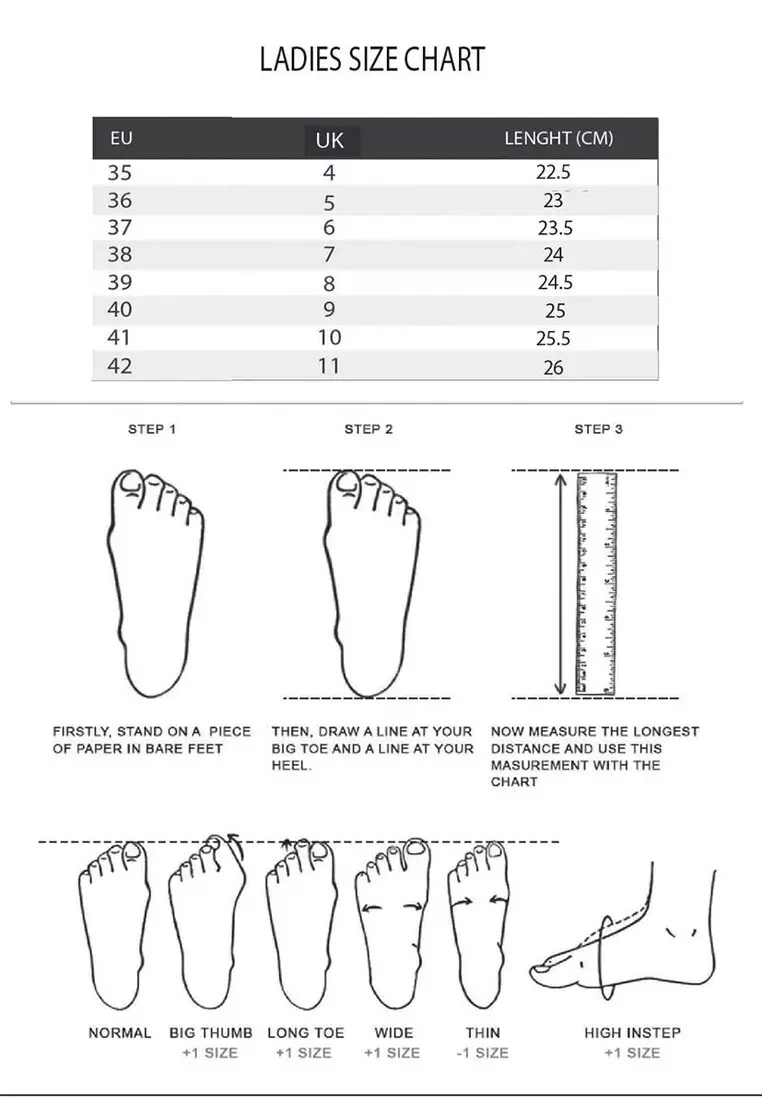 LADIES SIZE CHART

| EU | UK | LENGHT (CM) |
|---|---|---|
| 35 | 4 | 22.5 |
| 36 | 5 | 23 |
| 37 | 6 | 23.5 |
| 38 | 7 | 24 |
| 39 | 8 | 24.5 |
| 40 | 9 | 25 |
| 41 | 10 | 25.5 |
| 42 | 11 | 26 |

STEP 1

FIRSTLY, STAND ON A PIECE OF PAPER IN BARE FEET

STEP 2

THEN, DRAW A LINE AT YOUR BIG TOE AND A LINE AT YOUR HEEL.

STEP 3

NOW MEASURE THE LONGEST DISTANCE AND USE THIS MASUREMENT WITH THE CHART

NORMAL

BIG THUMB +1 SIZE

LONG TOE +1 SIZE

WIDE +1 SIZE

THIN -1 SIZE

HIGH INSTEP +1 SIZE