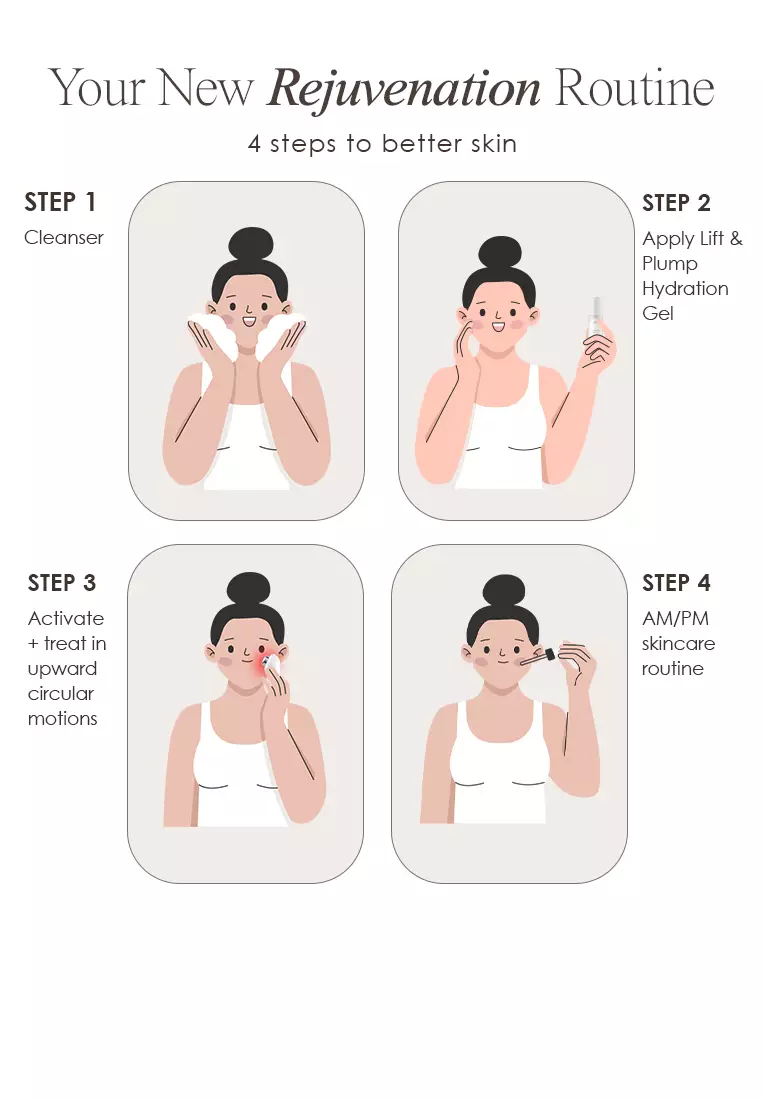 Your New Rejuvenation Routine

4 steps to better skin

STEP 1
Cleanser

STEP 2
Apply Lift & Plump Hydration Gel

STEP 3
Activate + treat in upward circular motions

STEP 4
AM/PM skincare routine