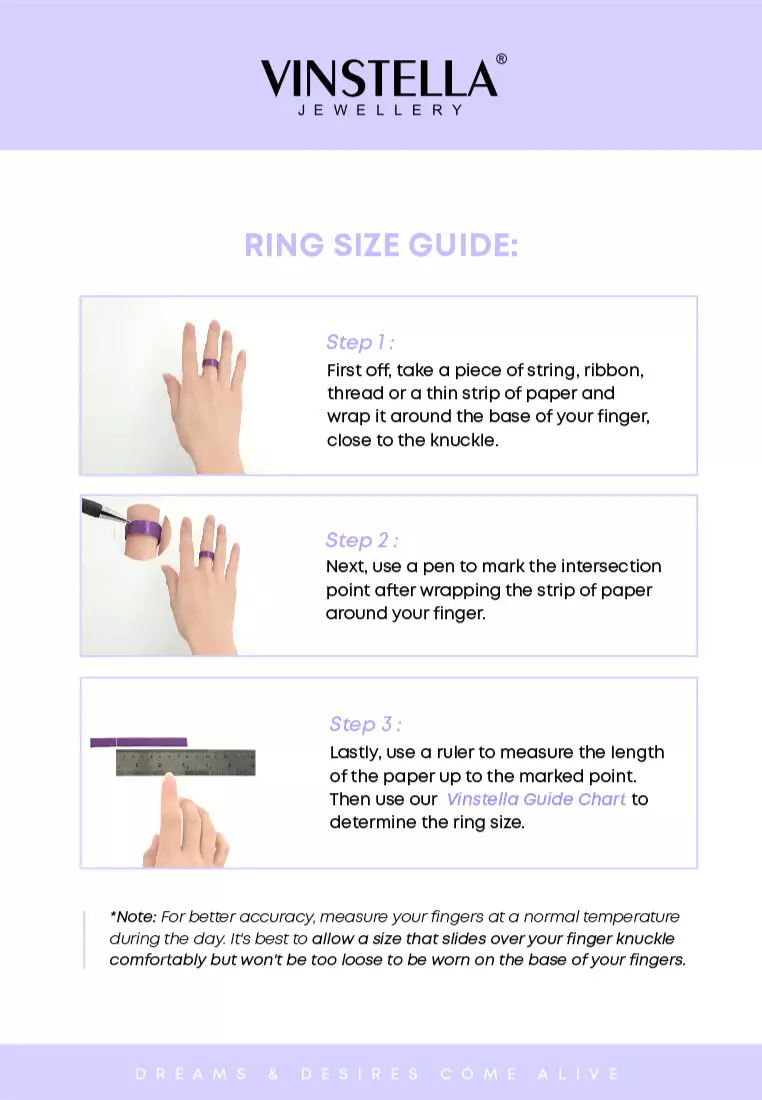 VINSTELLA®
JEWELLERY

RING SIZE GUIDE:

Step 1 :
First off, take a piece of string, ribbon, thread or a thin strip of paper and wrap it around the base of your finger, close to the knuckle.

Step 2 :
Next, use a pen to mark the intersection point after wrapping the strip of paper around your finger.

Step 3 :
Lastly, use a ruler to measure the length of the paper up to the marked point. Then use our Vinstella Guide Chart to determine the ring size.

*Note: For better accuracy, measure your fingers at a normal temperature during the day. It's best to allow a size that slides over your finger knuckle comfortably but won't be too loose to be worn on the base of your fingers.

DREAMS & DESIRES COME ALIVE