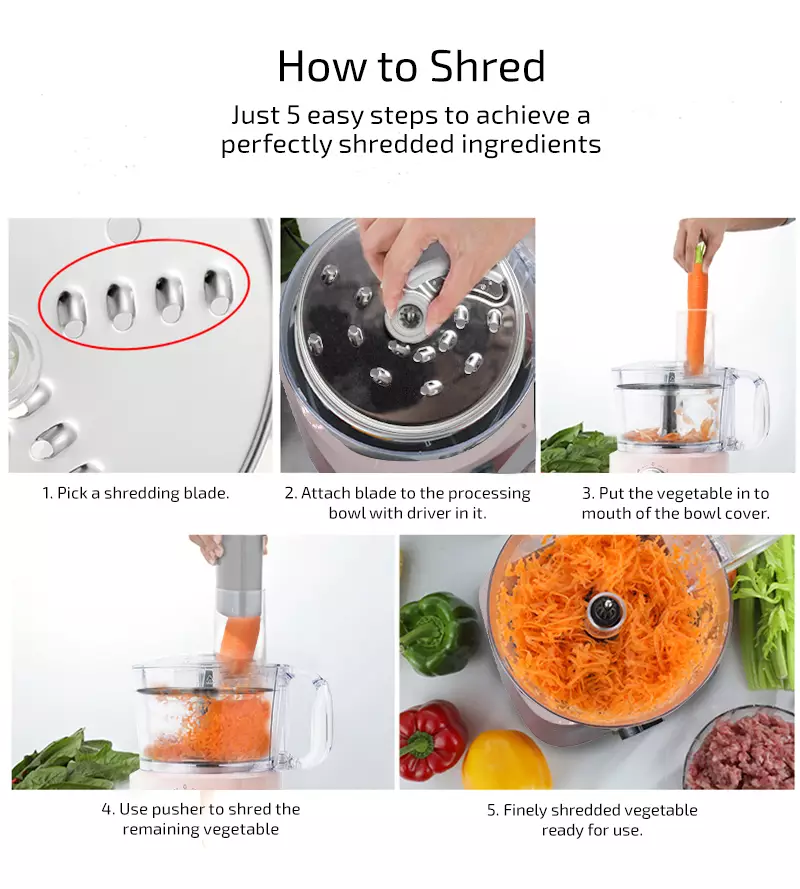 How to Shred

Just 5 easy steps to achieve a perfectly shredded ingredients

1. Pick a shredding blade.

2. Attach blade to the processing bowl with driver in it.

3. Put the vegetable in to mouth of the bowl cover.

4. Use pusher to shred the remaining vegetable

5. Finely shredded vegetable ready for use.